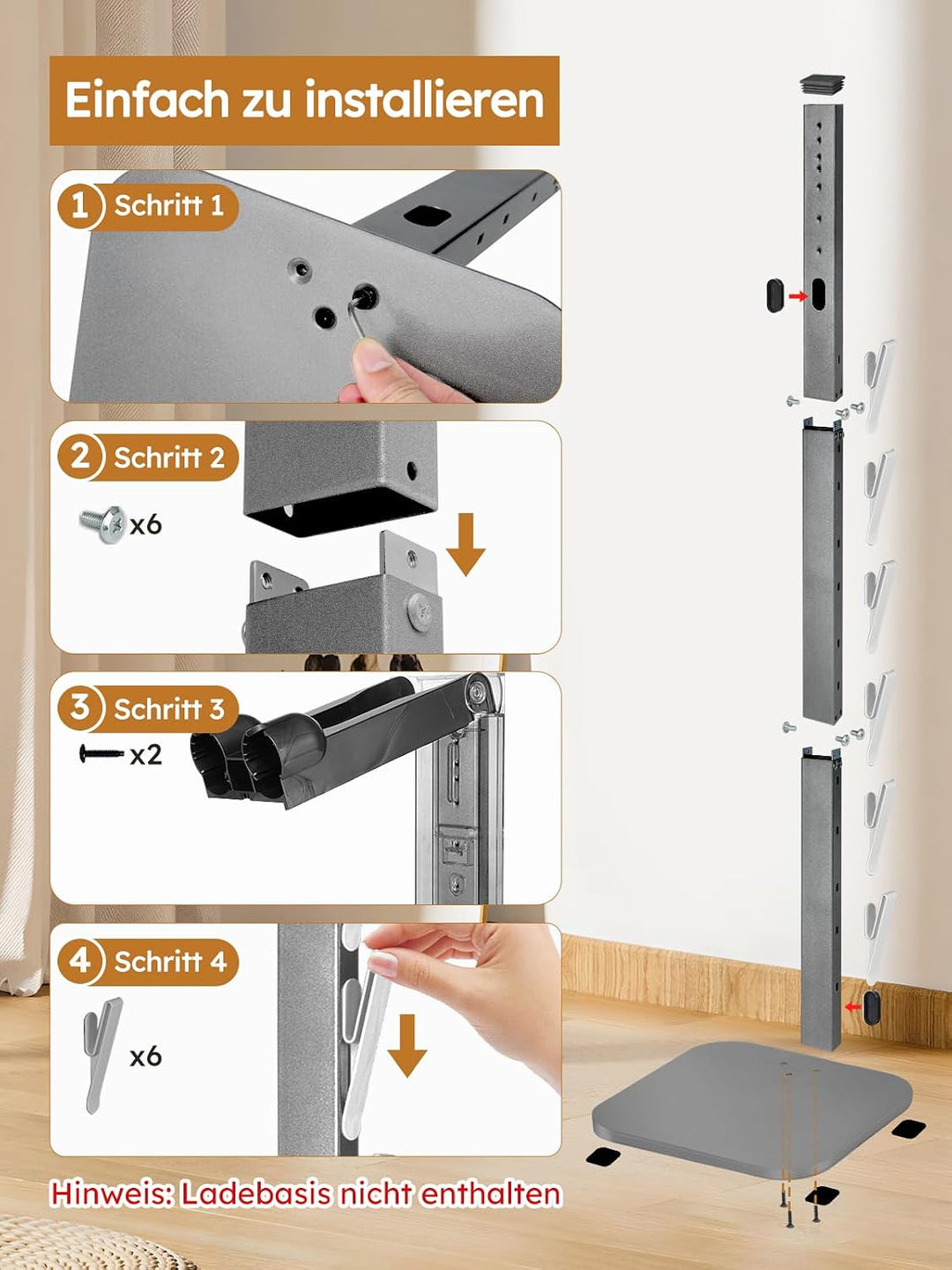 Einfach zu installieren

1 Schritt 1

2 Schritt 2

x6

3 Schritt 3

x2

4 Schritt 4

x6

Hinweis: Ladebasis nicht enthalten