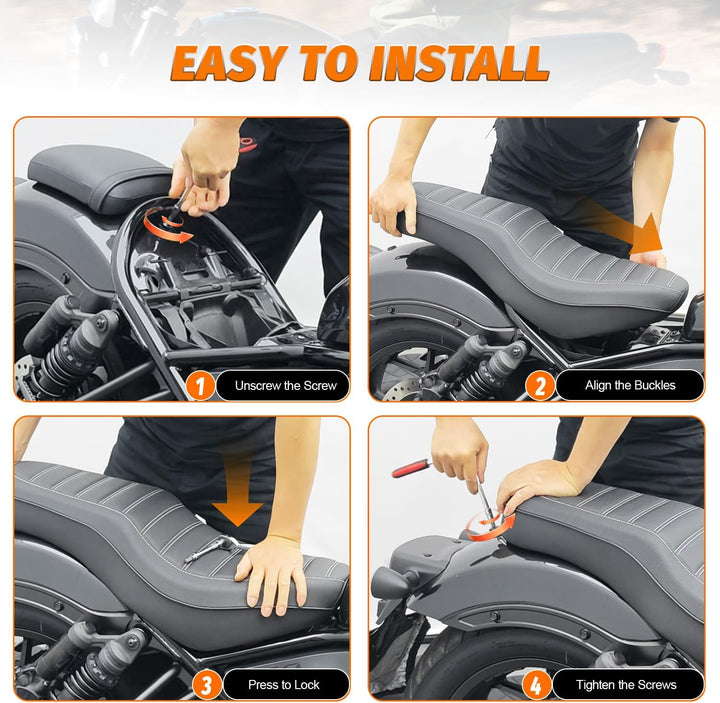 EASY TO INSTALL

1 Unscrew the Screw

2 Align the Buckles

3 Press to Lock

4 Tighten the Screws