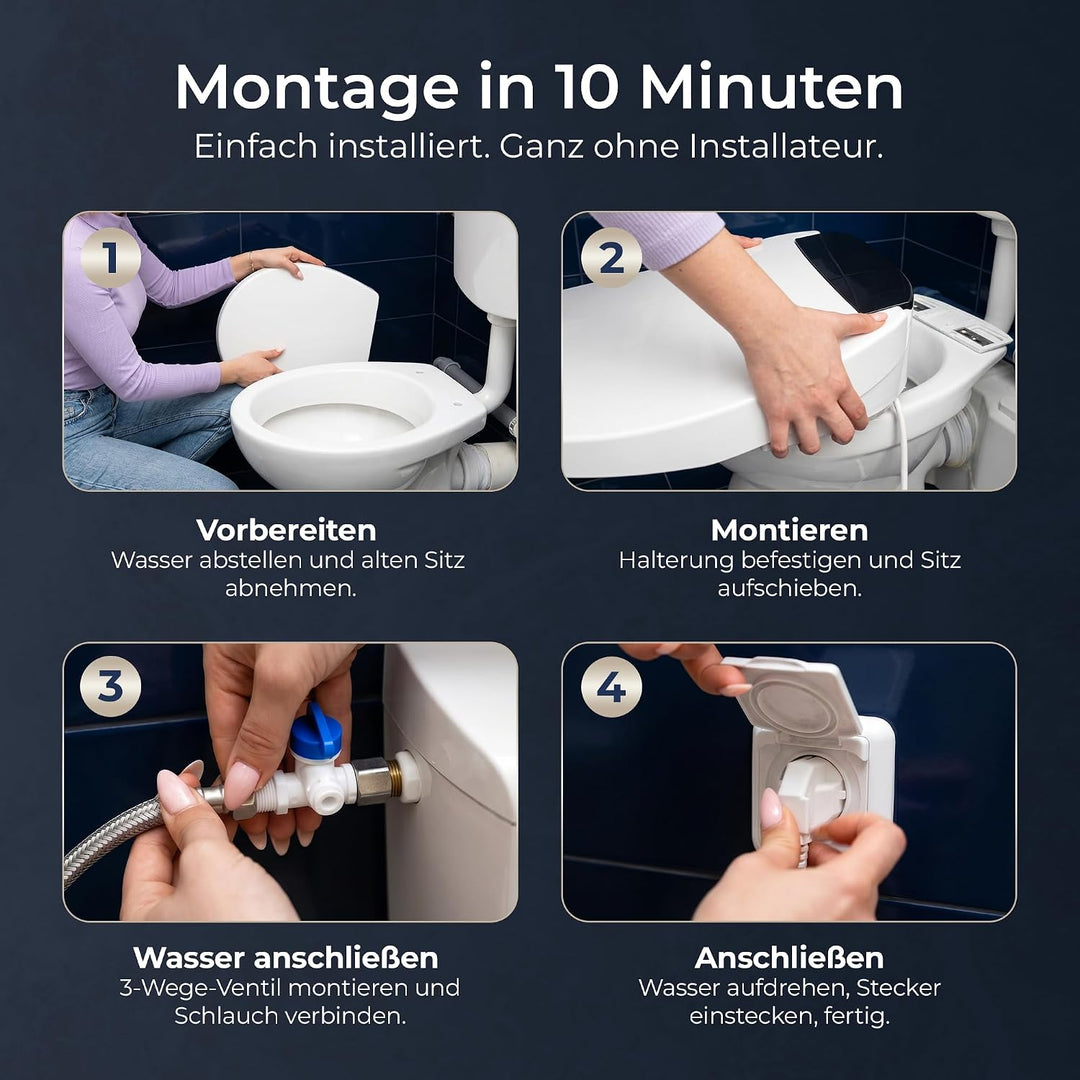 Montage in 10 Minuten
Einfach installiert. Ganz ohne Installateur.

1

Vorbereiten
Wasser abstellen und alten Sitz abnehmen.

2

Montieren
Halterung befestigen und Sitz aufschieben.

3

Wasser anschließen
3-Wege-Ventil montieren und Schlauch verbinden.

4

Anschließen
Wasser aufdrehen, Stecker einstecken, fertig.