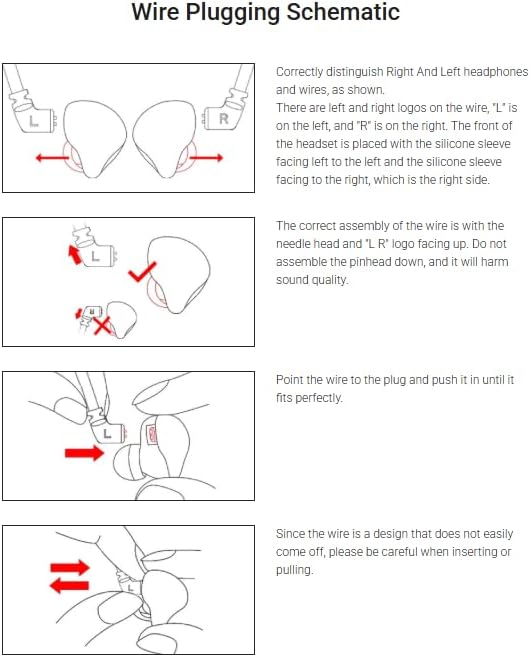 Wire Plugging Schematic

L

R

Correctly distinguish Right And Left headphones and wires, as shown.
There are left and right logos on the wire, "L" is on the left, and "R" is on the right. The front of the headset is placed with the silicone sleeve facing left to the left and the silicone sleeve facing to the right, which is the right side.

L

The correct assembly of the wire is with the needle head and "L R" logo facing up. Do not assemble the pinhead down, and it will harm sound quality.

L

Point the wire to the plug and push it in until it fits perfectly.

L

Since the wire is a design that does not easily come off, please be careful when inserting or pulling.