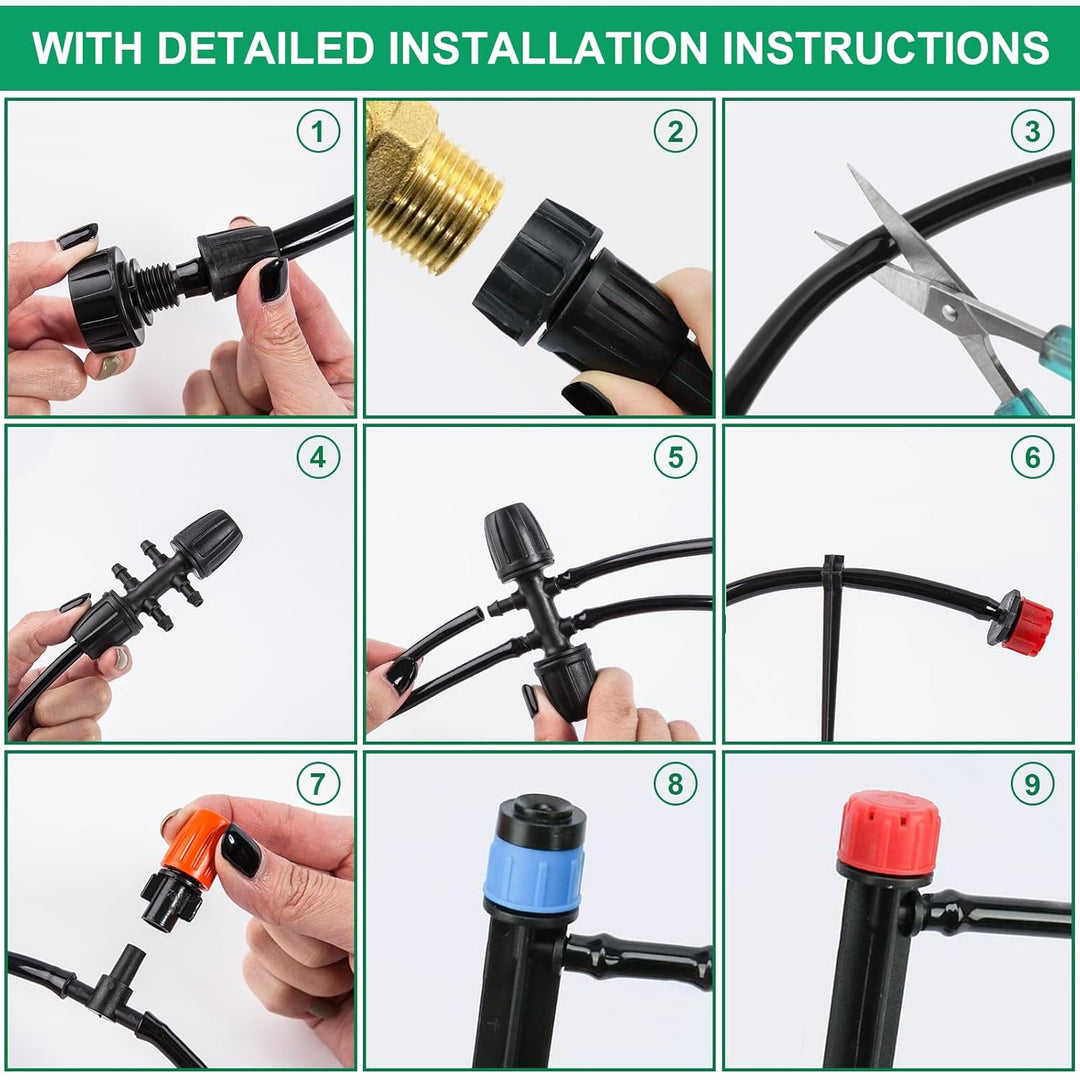 WITH DETAILED INSTALLATION INSTRUCTIONS

1

2

3

4

5

6

7

8

9