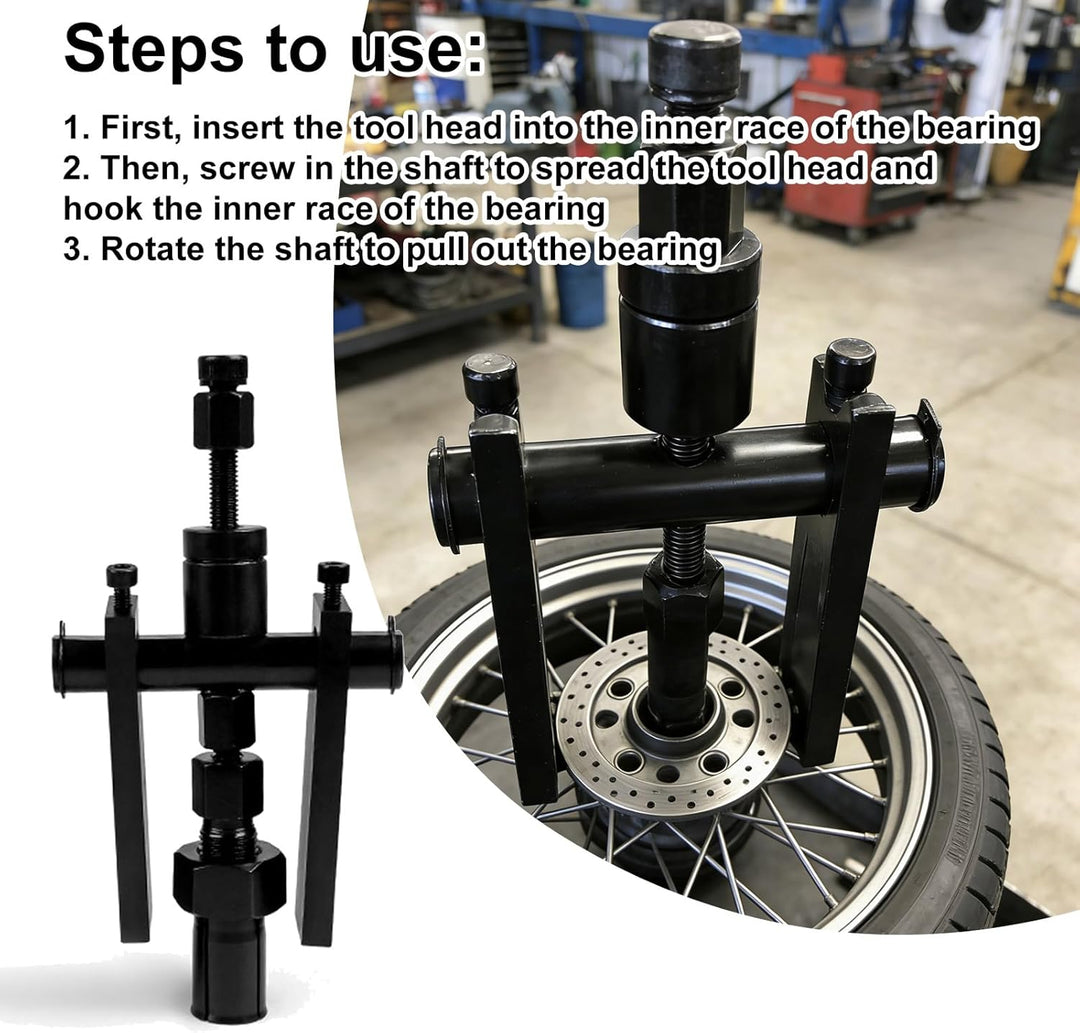 Steps to use:

1. First, insert the tool head into the inner race of the bearing
2. Then, screw in the shaft to spread the tool head and hook the inner race of the bearing
3. Rotate the shaft to pull out the bearing