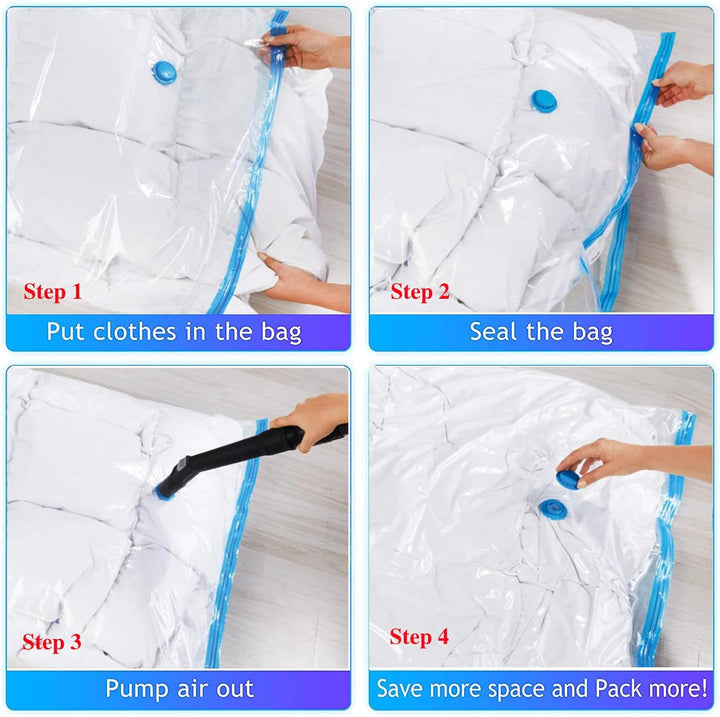 Step 1
Put clothes in the bag

Step 2
Seal the bag

Step 3
Pump air out

Step 4
Save more space and Pack more!