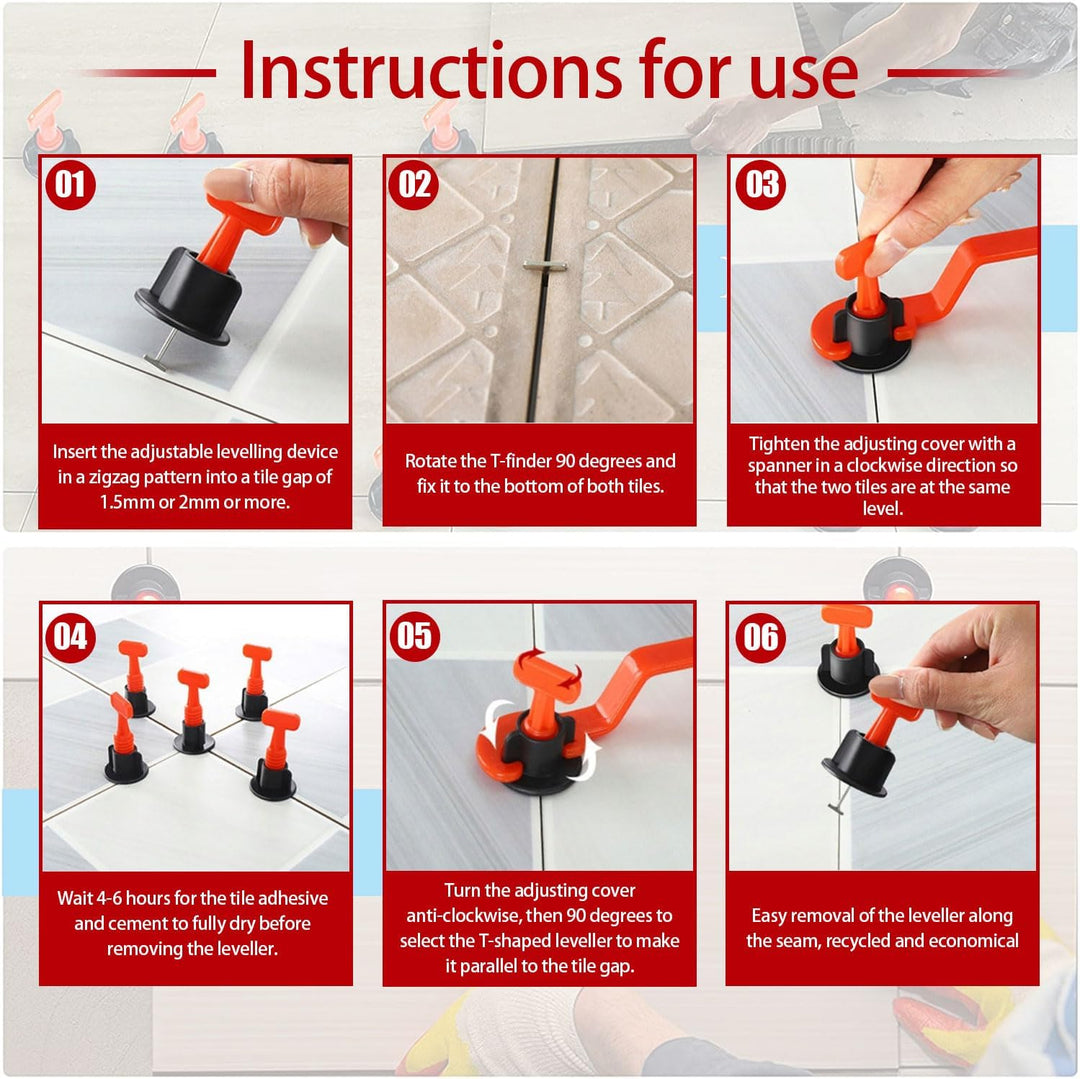 Instructions for use

01

Insert the adjustable levelling device in a zigzag pattern into a tile gap of 1.5mm or 2mm or more.

02

Rotate the T-finder 90 degrees and fix it to the bottom of both tiles.

03

Tighten the adjusting cover with a spanner in a clockwise direction so that the two tiles are at the same level.

04

Wait 4-6 hours for the tile adhesive and cement to fully dry before removing the leveller.

05

Turn the adjusting cover anti-clockwise, then 90 degrees to select the T-shaped leveller to make it parallel to the tile gap.

06

Easy removal of the leveller along the seam, recycled and economical