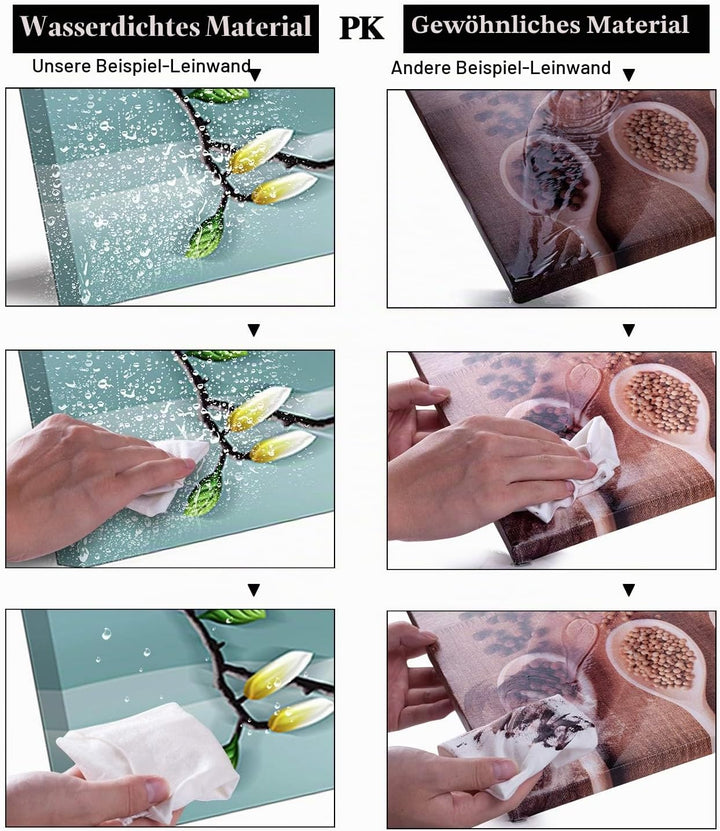 Wasserdichtes Material

PK

Gewöhnliches Material

Unsere Beispiel-Leinwand ▼

▼

▼

Andere Beispiel-Leinwand ▼

▼

▼