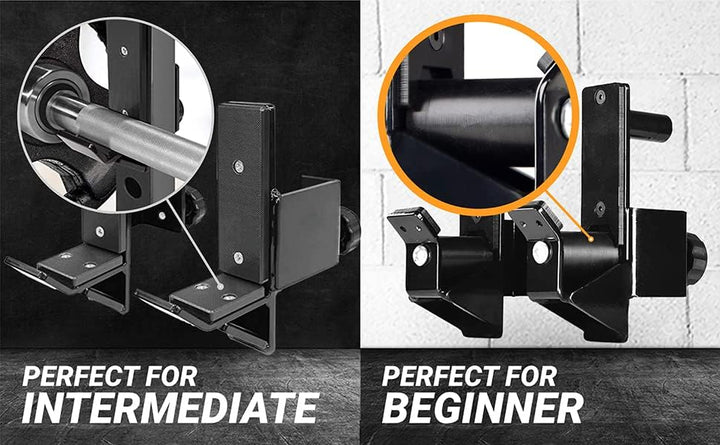 PERFECT FOR
INTERMEDIATE

PERFECT FOR
BEGINNER