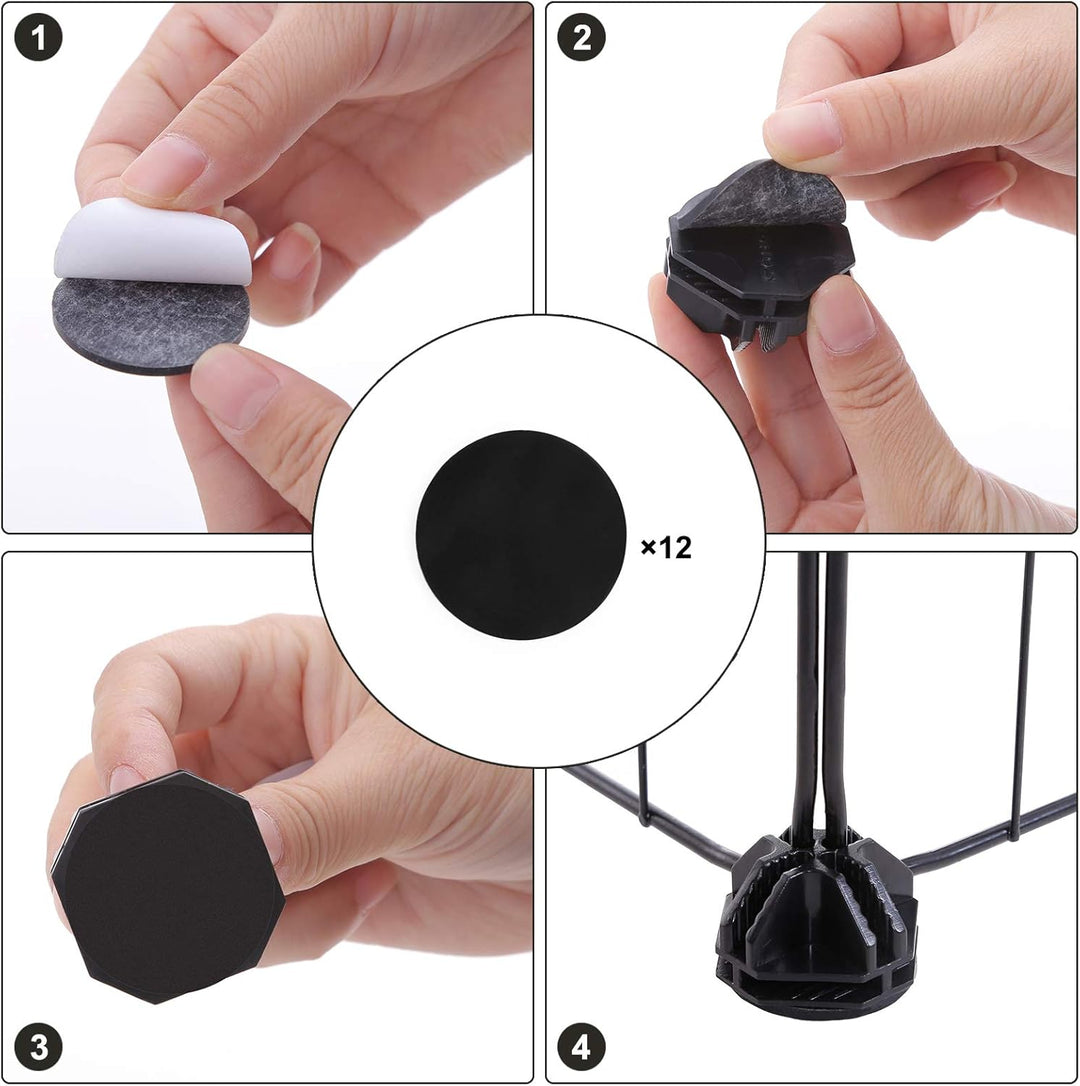 1

2

×12

3

4