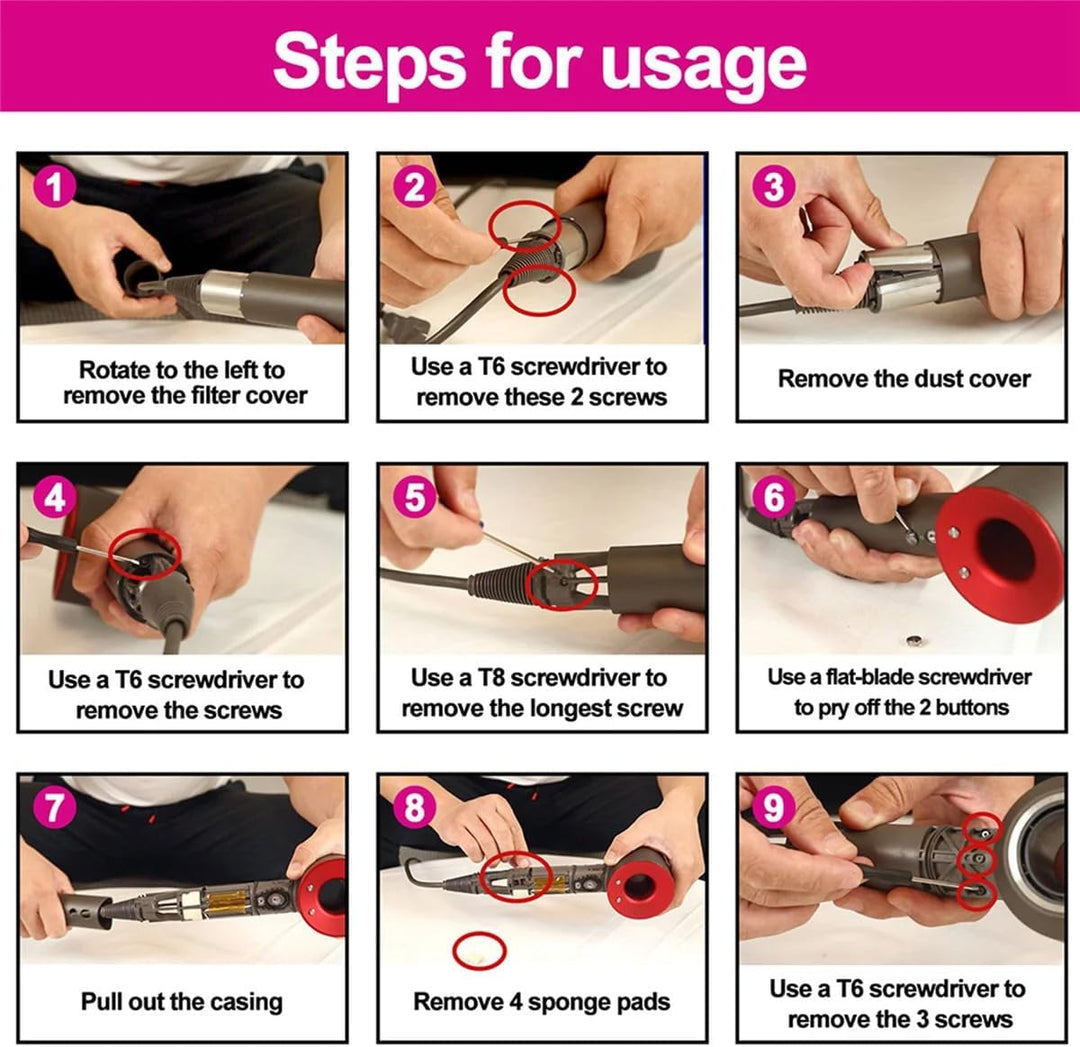 Steps for usage

1
Rotate to the left to remove the filter cover

2
Use a T6 screwdriver to remove these 2 screws

3
Remove the dust cover

4
Use a T6 screwdriver to remove the screws

5
Use a T8 screwdriver to remove the longest screw

6
Use a flat-blade screwdriver to pry off the 2 buttons

7
Pull out the casing

8
Remove 4 sponge pads

9
Use a T6 screwdriver to remove the 3 screws