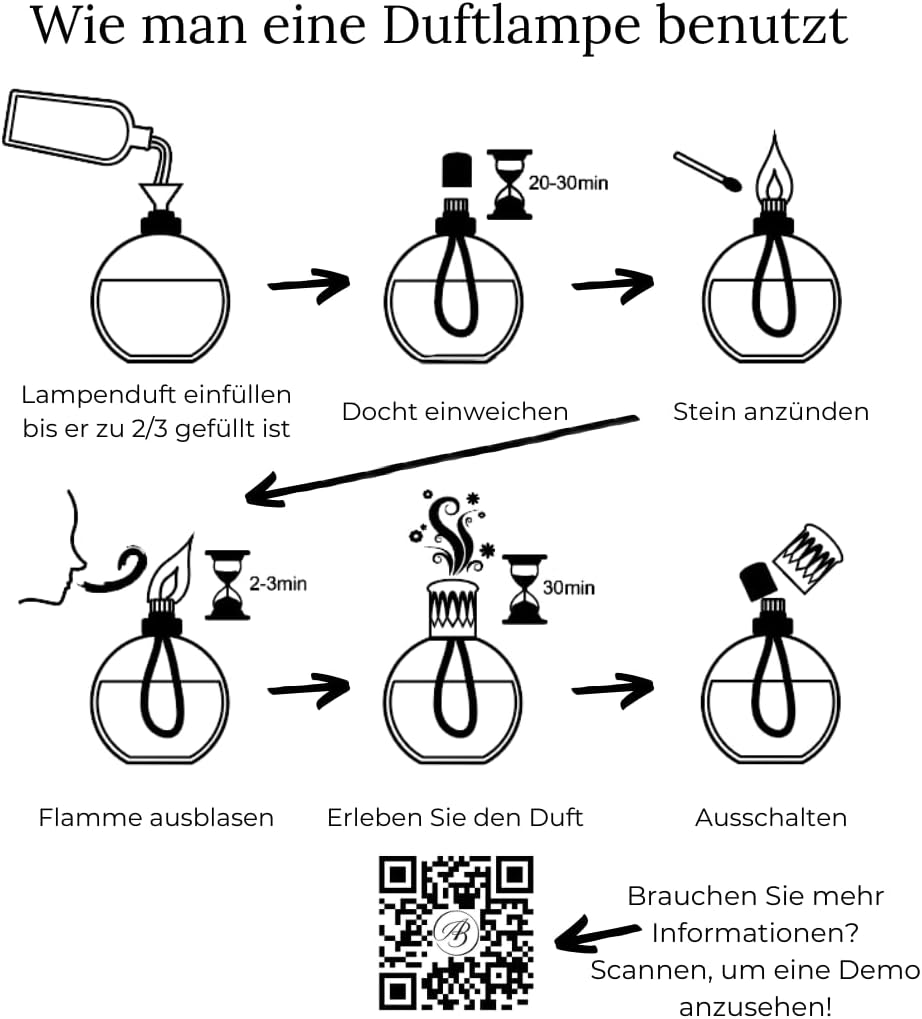 Wie man eine Duftlampe benutzt

20-30min

Lampenduft einfüllen bis er zu 2/3 gefüllt ist

Docht einweichen

Stein anzünden

2-3min

30min

Flamme ausblasen

Erleben Sie den Duft

Ausschalten

AB

Brauchen Sie mehr Informationen? Scannen, um eine Demo anzusehen!