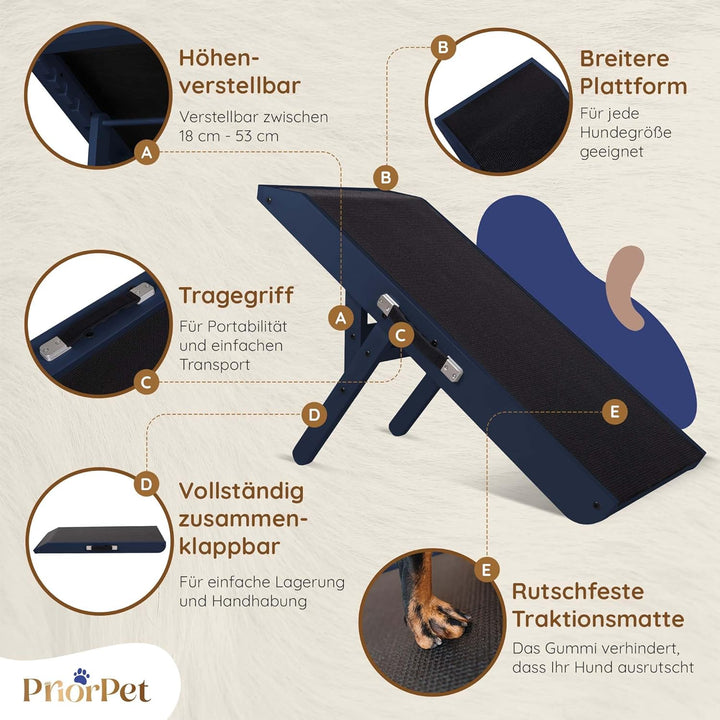 A
Höhenverstellbar
Verstellbar zwischen 18 cm - 53 cm

B
Breitere Plattform
Für jede Hundegröße geeignet

B

A

C

C
Tragegriff
Für Portabilität und einfachen Transport

D

E

D
Vollständig zusammenklappbar
Für einfache Lagerung und Handhabung

E
Rutschfeste Traktionsmatte
Das Gummi verhindert, dass Ihr Hund ausrutscht

PriorPet