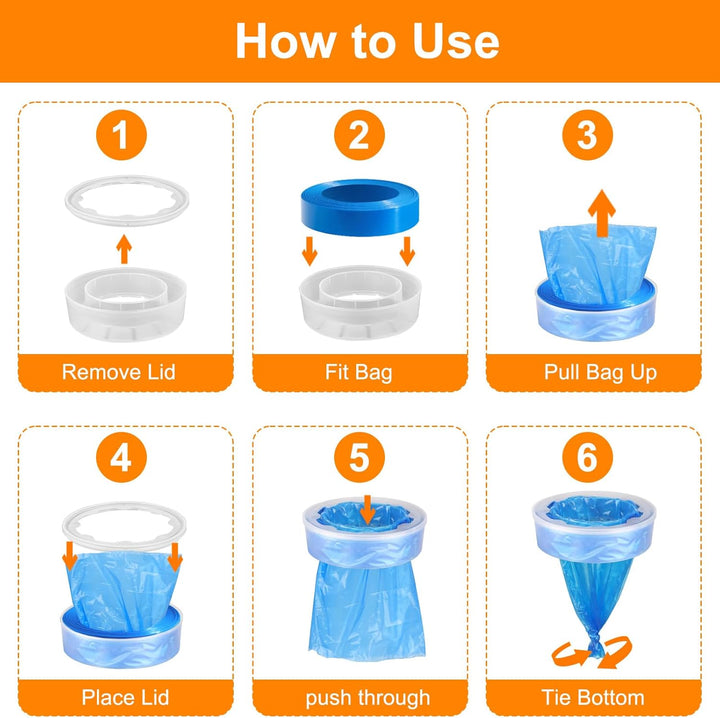 How to Use

1
Remove Lid

2
Fit Bag

3
Pull Bag Up

4
Place Lid

5
push through

6
Tie Bottom