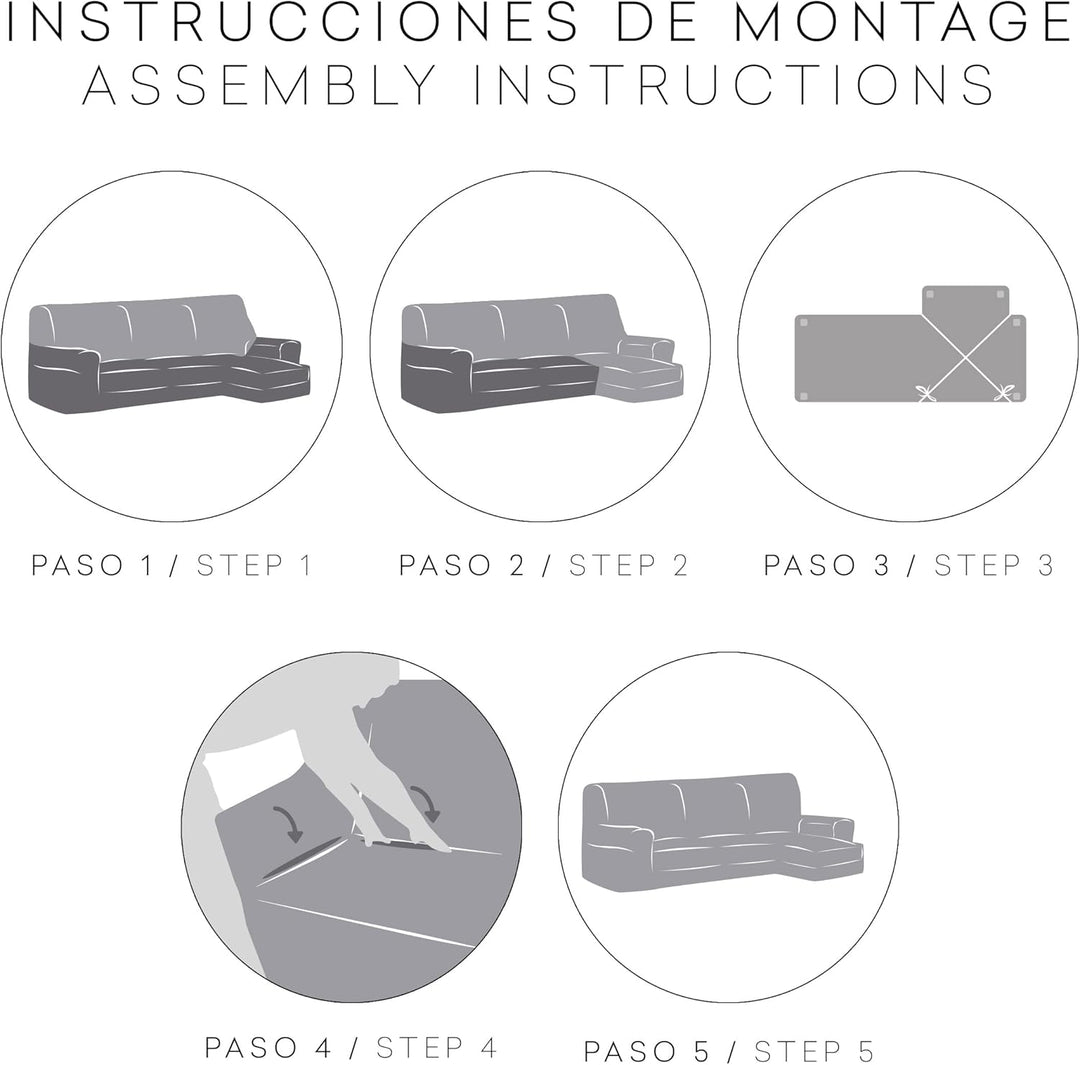 INSTRUCCIONES DE MONTAGE
ASSEMBLY INSTRUCTIONS

PASO 1 / STEP 1

PASO 2 / STEP 2

PASO 3 / STEP 3

PASO 4 / STEP 4

PASO 5 / STEP 5