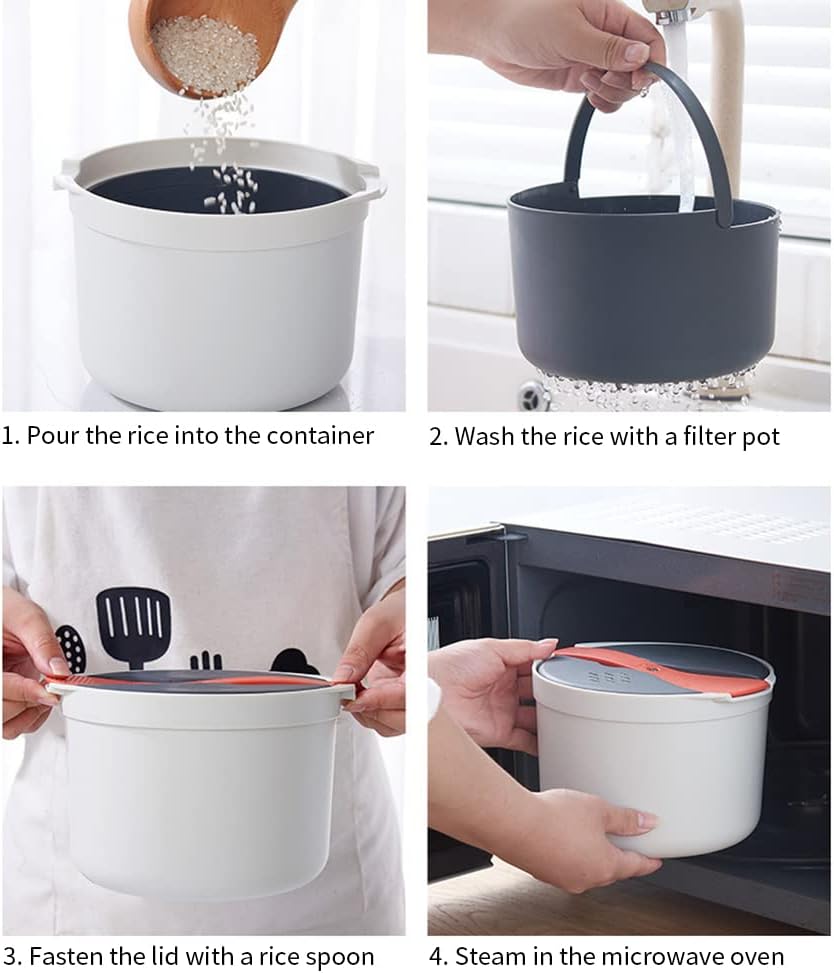 1. Pour the rice into the container

2. Wash the rice with a filter pot

3. Fasten the lid with a rice spoon

4. Steam in the microwave oven