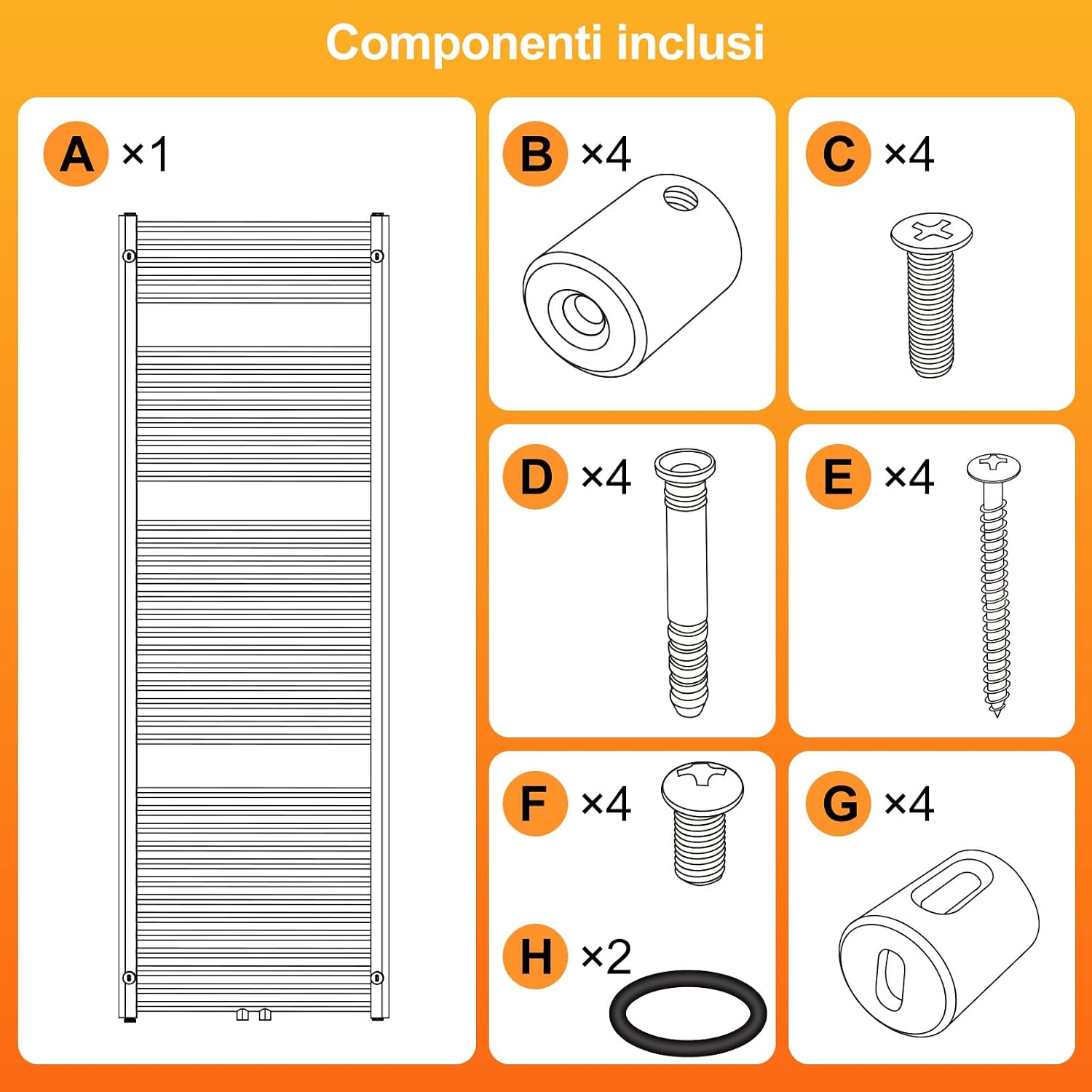 Componenti inclusi

A ×1

B ×4

C ×4

D ×4

E ×4

F ×4

G ×4

H ×2