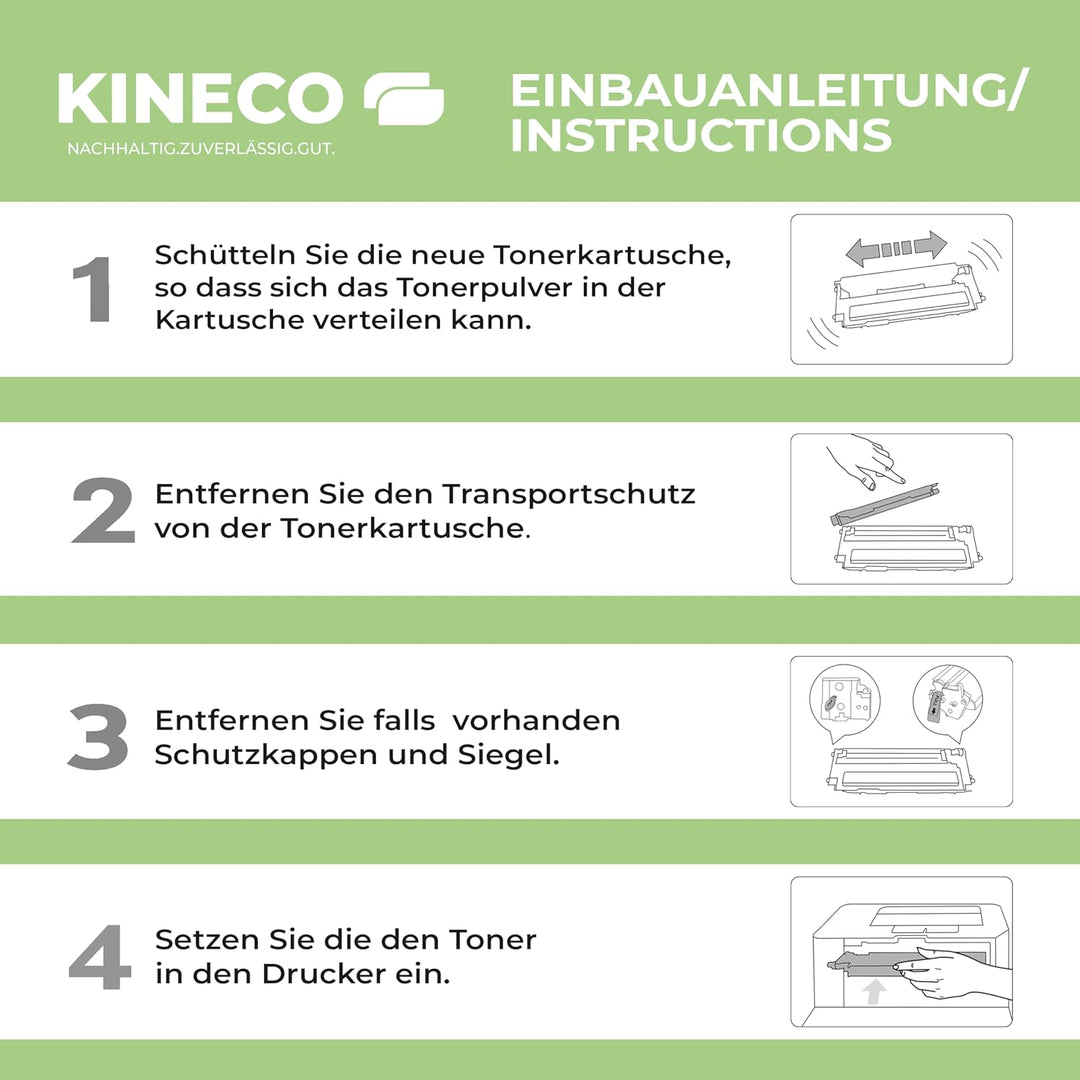 KINECO
NACHHALTIG.ZUVERLÄSSIG.GUT.

EINBAUANLEITUNG/
INSTRUCTIONS

1 Schütteln Sie die neue Tonerkartusche, so dass sich das Tonerpulver in der Kartusche verteilen kann.

2 Entfernen Sie den Transportschutz von der Tonerkartusche.

3 Entfernen Sie falls vorhanden Schutzkappen und Siegel.

4 Setzen Sie die den Toner in den Drucker ein.