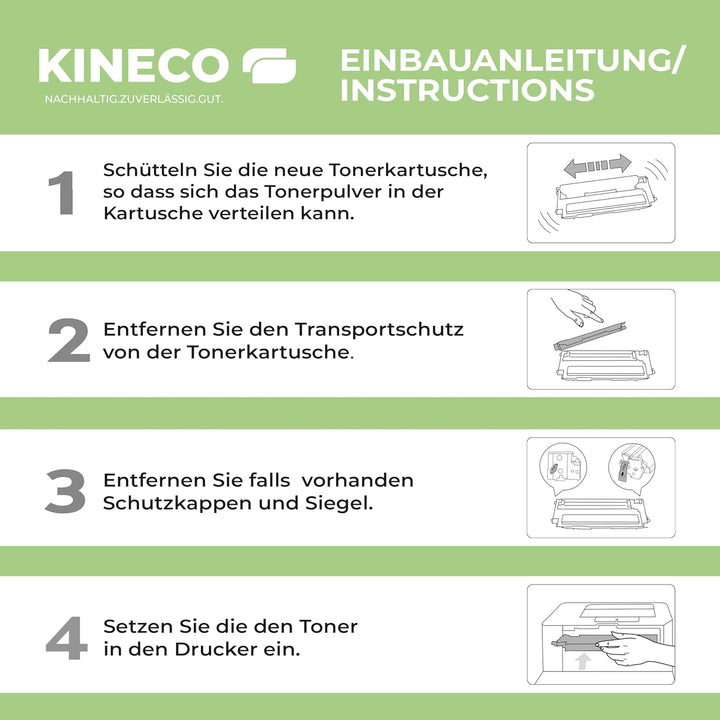 KINECO
NACHHALTIG.ZUVERLÄSSIG.GUT.

EINBAUANLEITUNG/ INSTRUCTIONS

1 Schütteln Sie die neue Tonerkartusche, so dass sich das Tonerpulver in der Kartusche verteilen kann.

2 Entfernen Sie den Transportschutz von der Tonerkartusche.

3 Entfernen Sie falls vorhanden Schutzkappen und Siegel.

4 Setzen Sie die den Toner in den Drucker ein.