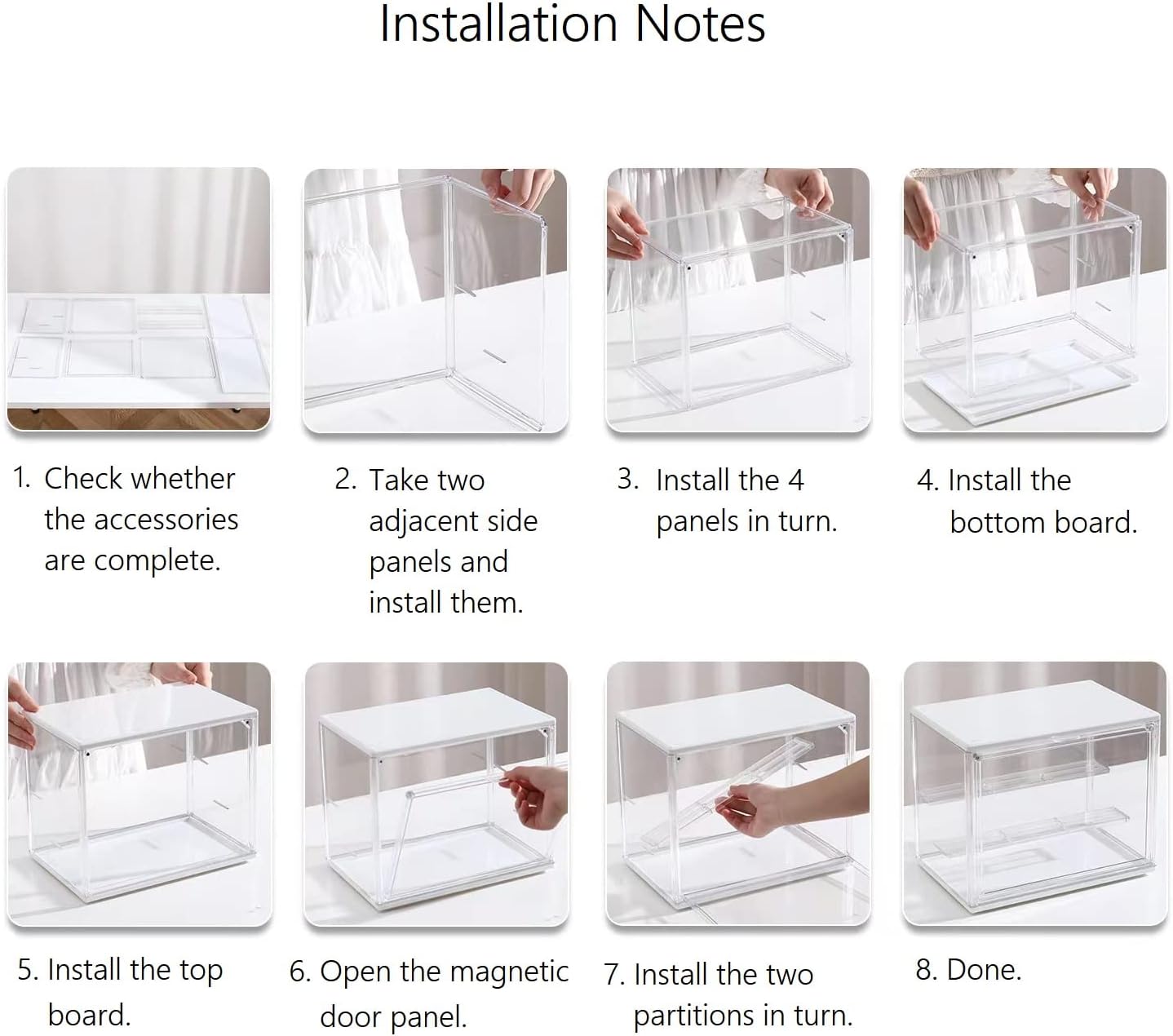 Installation Notes

1. Check whether the accessories are complete.

2. Take two adjacent side panels and install them.

3. Install the 4 panels in turn.

4. Install the bottom board.

5. Install the top board.

6. Open the magnetic door panel.

7. Install the two partitions in turn.

8. Done.