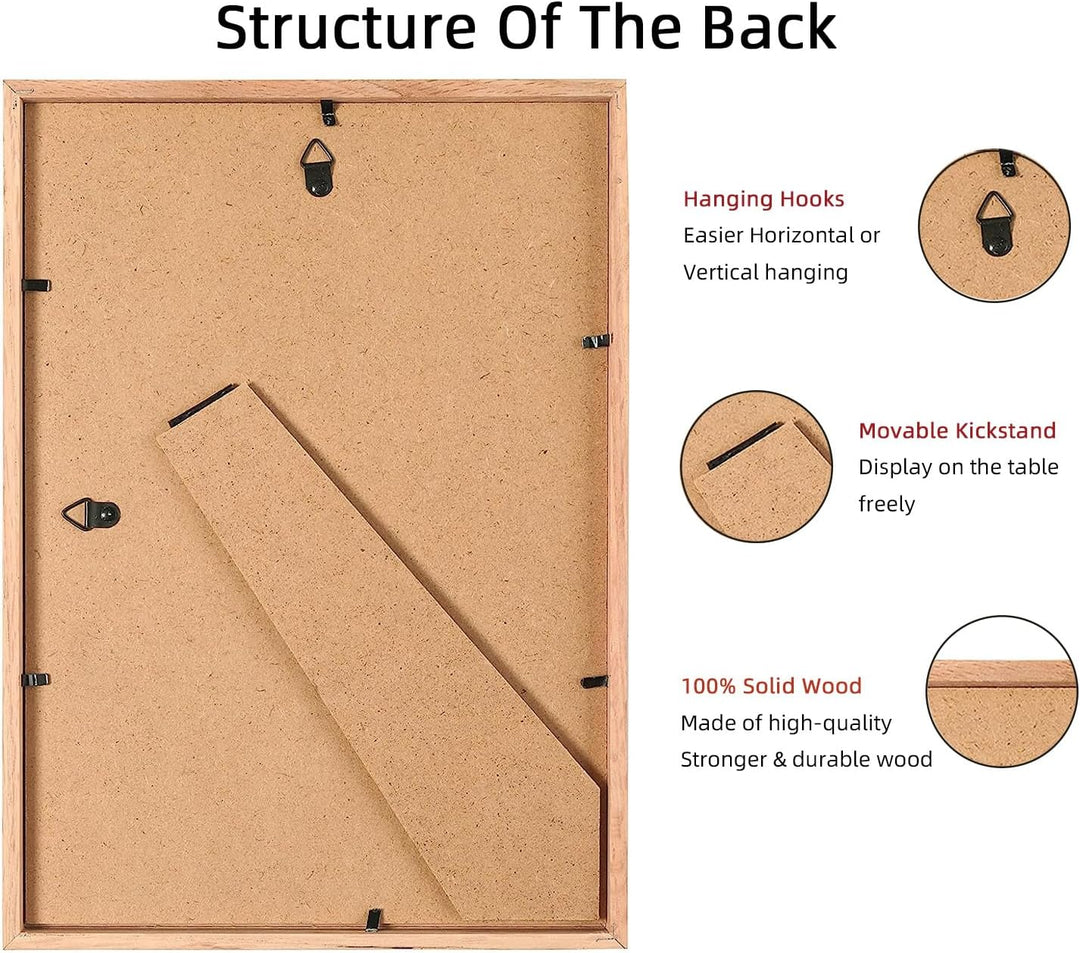 Structure Of The Back

Hanging Hooks
Easier Horizontal or Vertical hanging

Movable Kickstand
Display on the table freely

100% Solid Wood
Made of high-quality
Stronger & durable wood