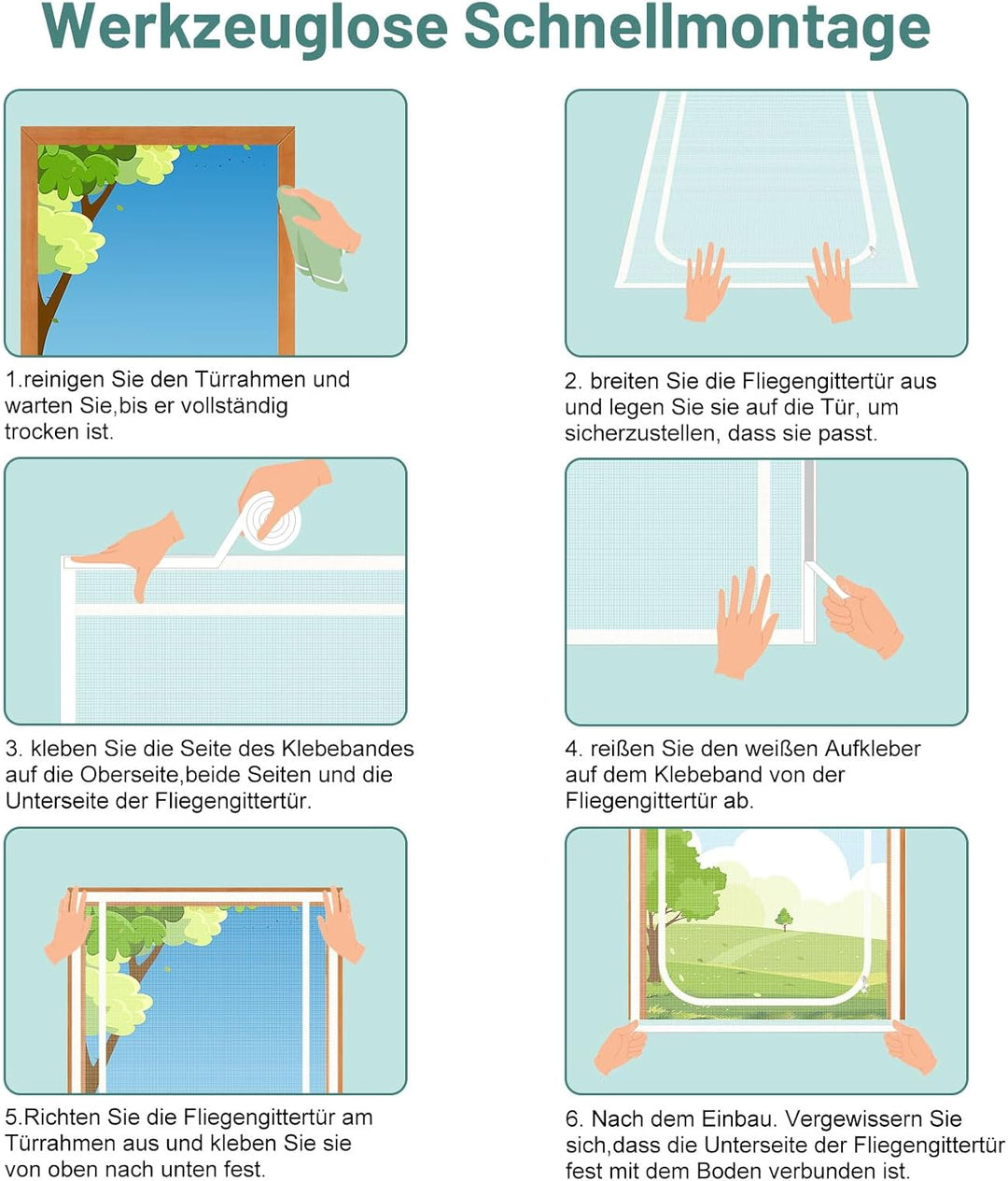 Werkzeuglose Schnellmontage

1.reinigen Sie den Türrahmen und warten Sie,bis er vollständig trocken ist.

2. breiten Sie die Fliegengittertür aus und legen Sie sie auf die Tür, um sicherzustellen, dass sie passt.

3. kleben Sie die Seite des Klebebandes auf die Oberseite,beide Seiten und die Unterseite der Fliegengittertür.

4. reißen Sie den weißen Aufkleber auf dem Klebeband von der Fliegengittertür ab.

5.Richten Sie die Fliegengittertür am Türrahmen aus und kleben Sie sie von oben nach unten fest.

6. Nach dem Einbau. Vergewissern Sie sich,dass die Unterseite der Fliegengittertür fest mit dem Boden verbunden ist.