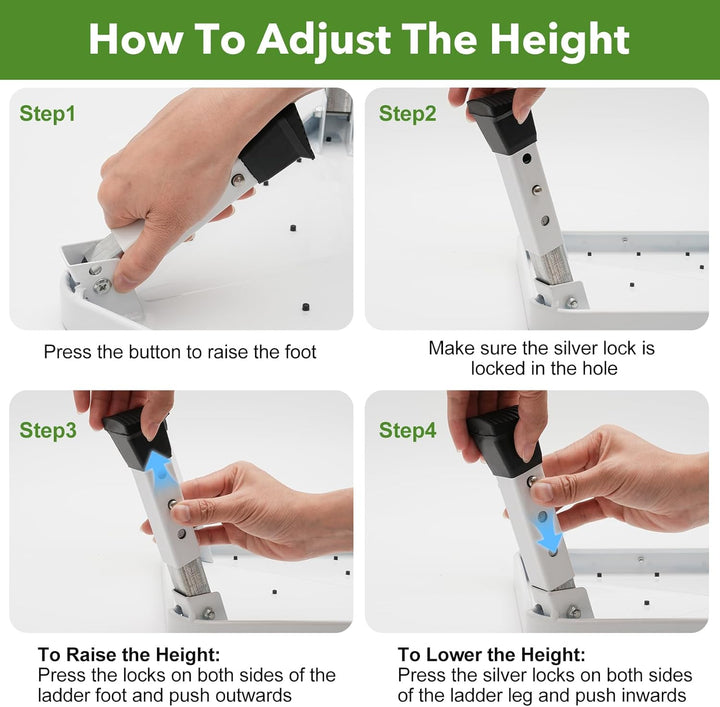 How To Adjust The Height

Step1

Press the button to raise the foot

Step2

Make sure the silver lock is locked in the hole

Step3

To Raise the Height:
Press the locks on both sides of the ladder foot and push outwards

Step4

To Lower the Height:
Press the silver locks on both sides of the ladder leg and push inwards