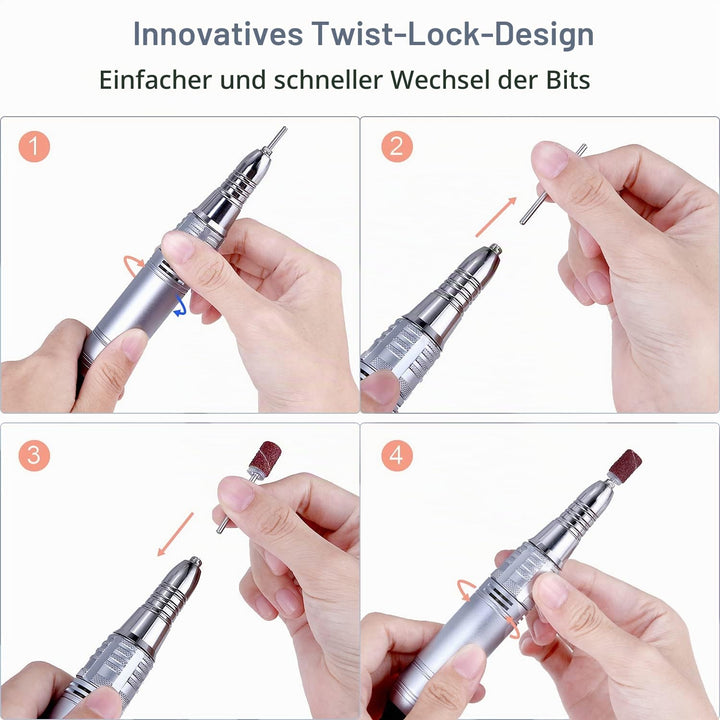 Innovatives Twist-Lock-Design
Einfacher und schneller Wechsel der Bits

1

2

3

4