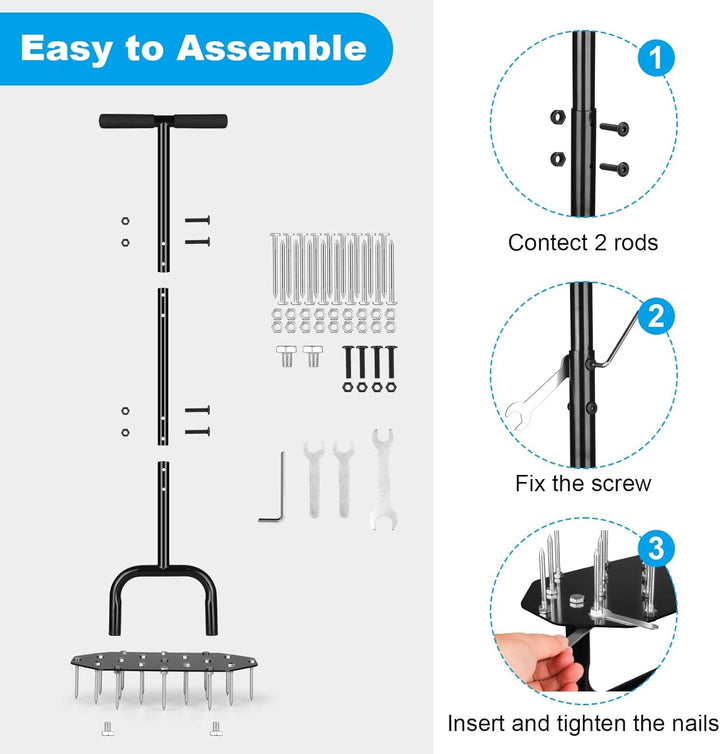 Easy to Assemble

1

Contect 2 rods

2

Fix the screw

3

Insert and tighten the nails