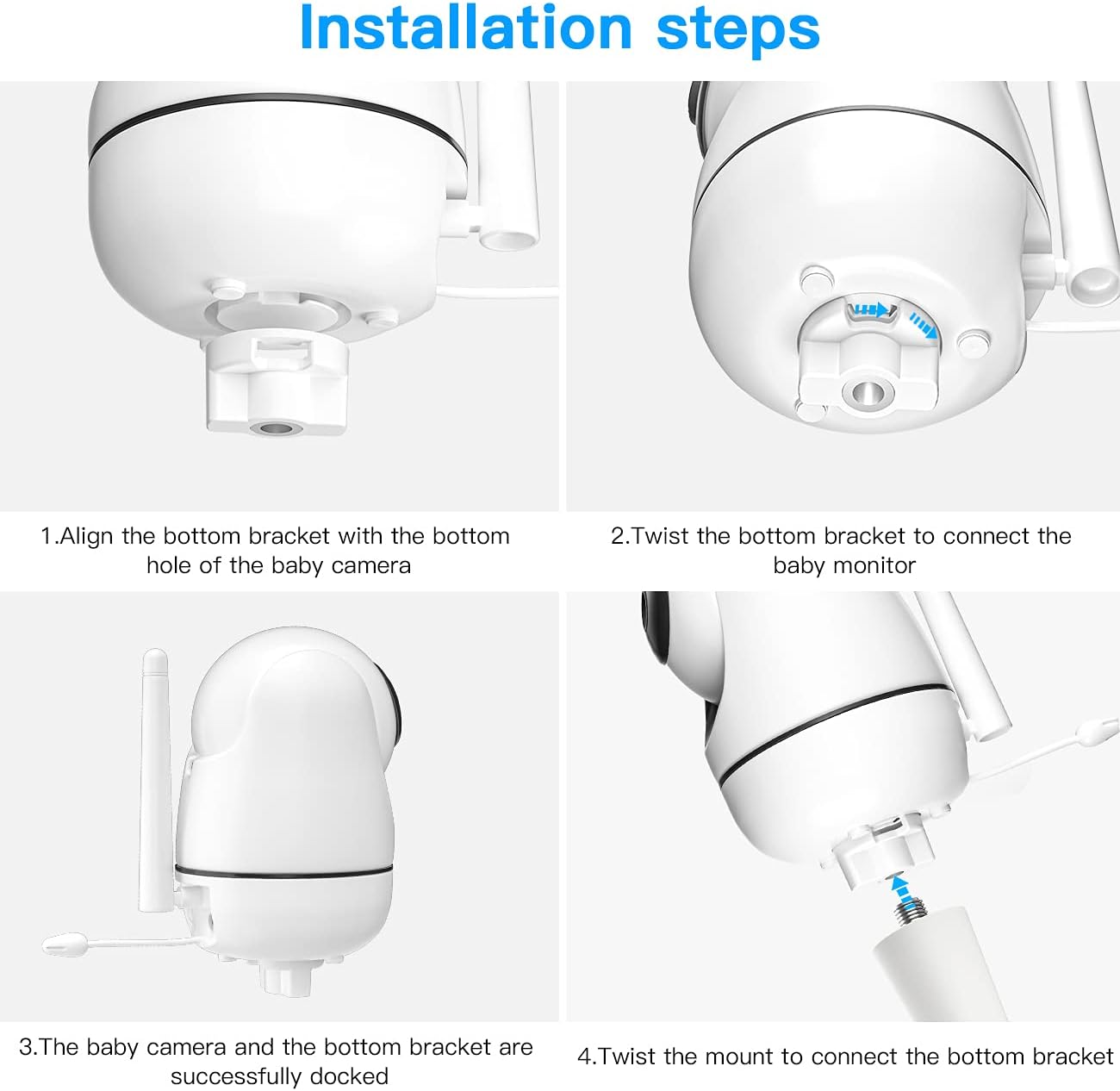 Installation steps

1.Align the bottom bracket with the bottom hole of the baby camera

2.Twist the bottom bracket to connect the baby monitor

3.The baby camera and the bottom bracket are successfully docked

4.Twist the mount to connect the bottom bracket