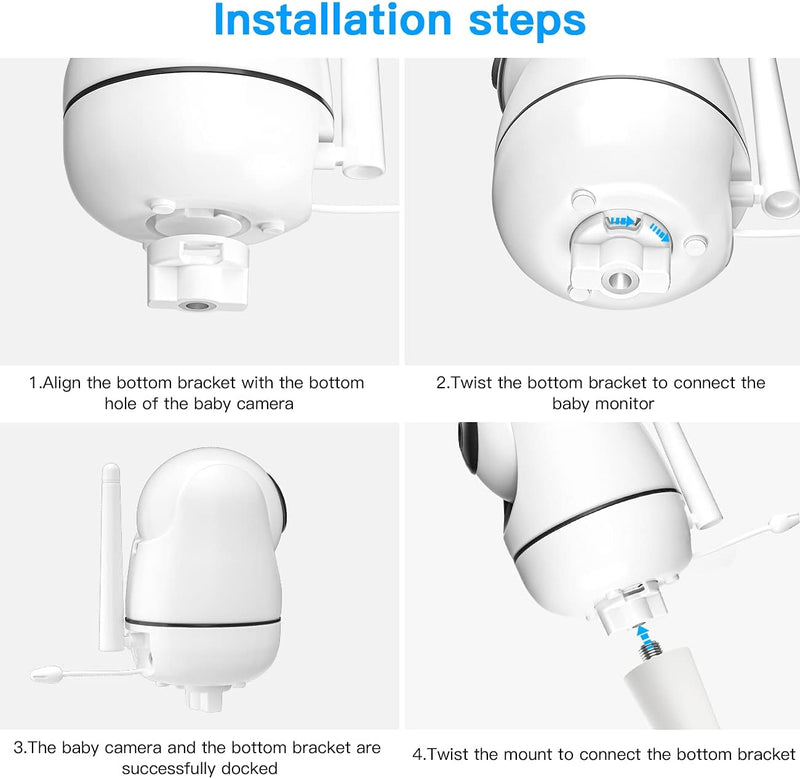 Installation steps

1.Align the bottom bracket with the bottom hole of the baby camera

2.Twist the bottom bracket to connect the baby monitor

3.The baby camera and the bottom bracket are successfully docked

4.Twist the mount to connect the bottom bracket