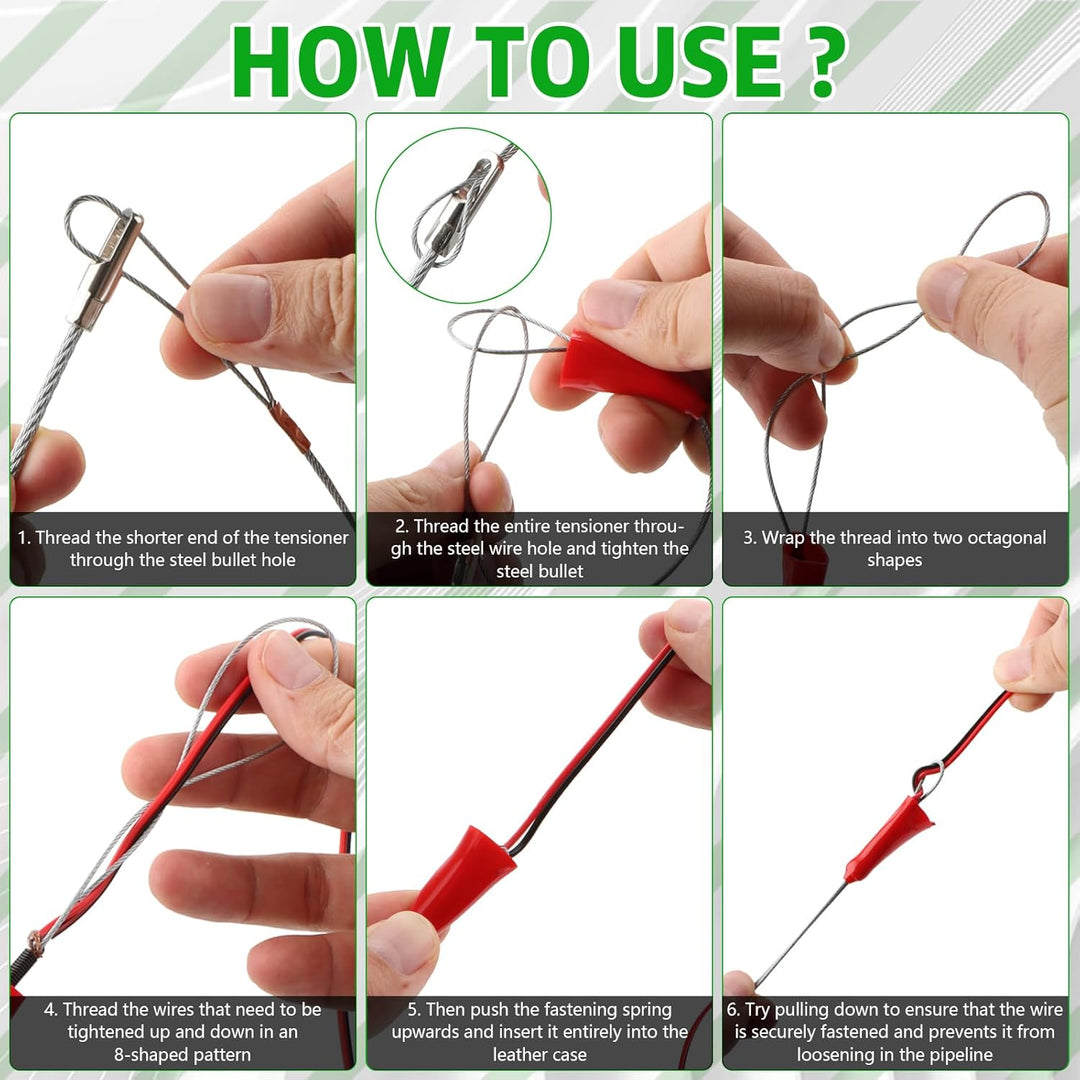 HOW TO USE ?

1. Thread the shorter end of the tensioner through the steel bullet hole

2. Thread the entire tensioner through the steel wire hole and tighten the steel bullet

3. Wrap the thread into two octagonal shapes

4. Thread the wires that need to be tightened up and down in an 8-shaped pattern

5. Then push the fastening spring upwards and insert it entirely into the leather case

6. Try pulling down to ensure that the wire is securely fastened and prevents it from loosening in the pipeline