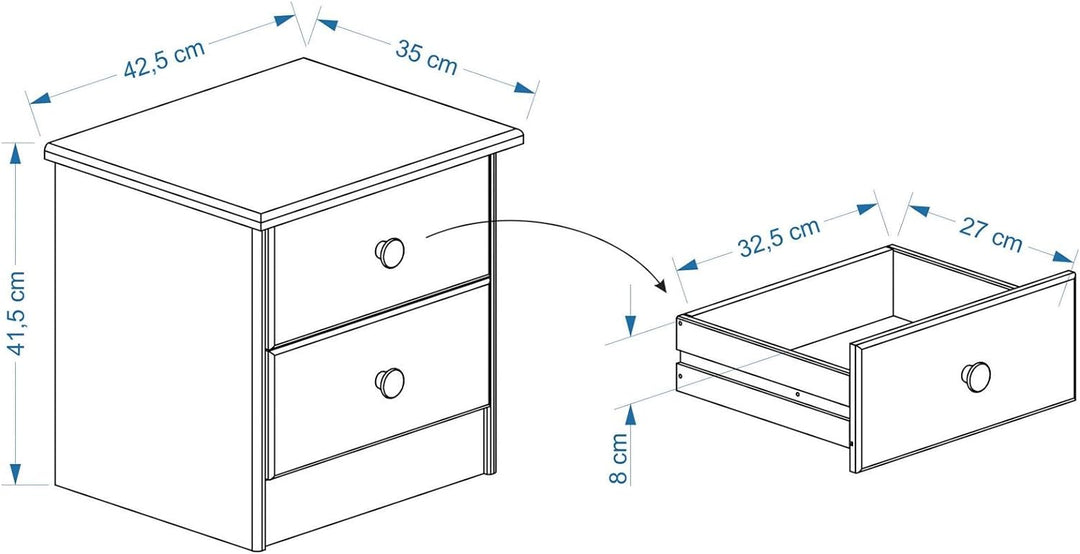 42,5 cm
35 cm
41,5 cm
32,5 cm
27 cm
8 cm