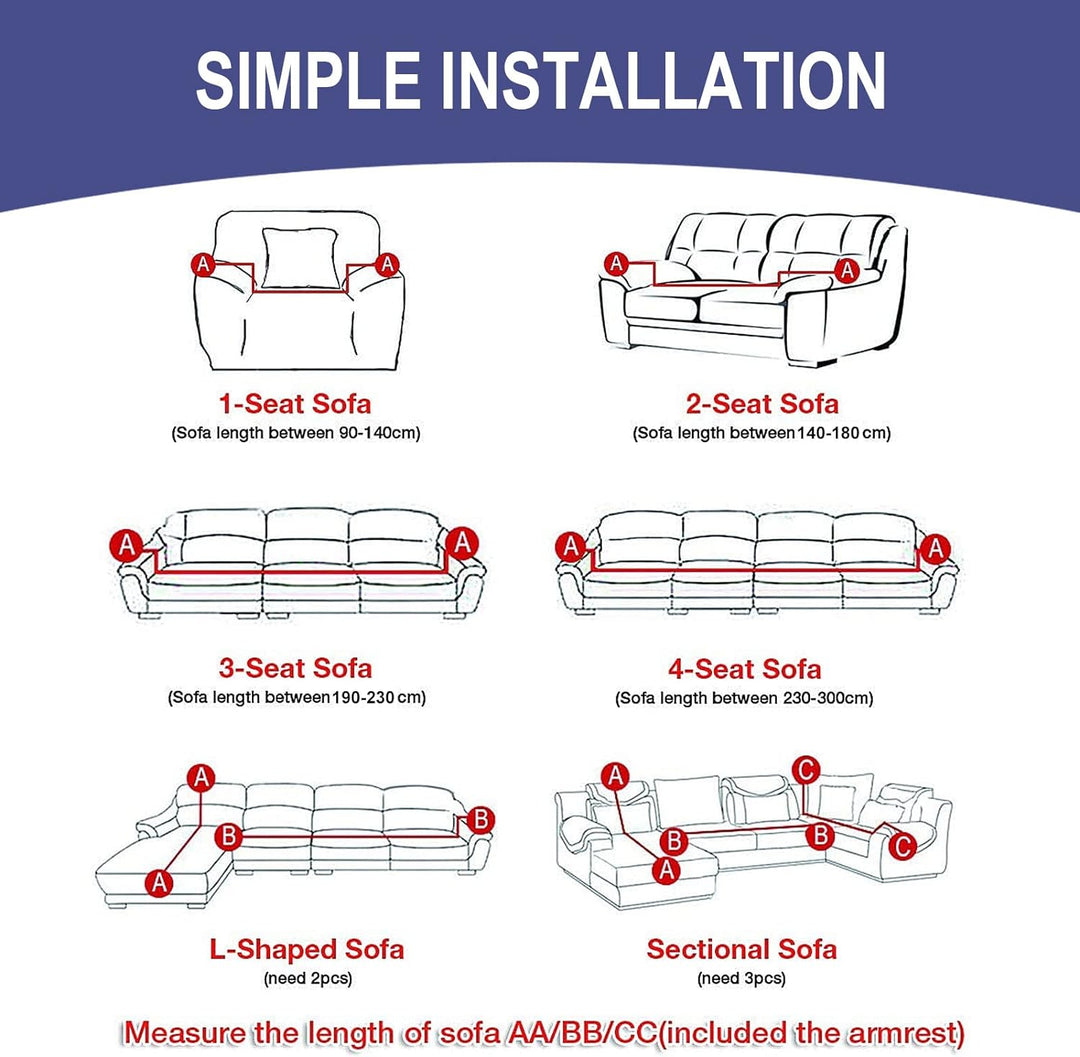 SIMPLE INSTALLATION

A A

1-Seat Sofa
(Sofa length between 90-140cm)

A A

2-Seat Sofa
(Sofa length between140-180 cm)

A A

3-Seat Sofa
(Sofa length between190-230 cm)

A A

4-Seat Sofa
(Sofa length between 230-300cm)

A B B A

L-Shaped Sofa
(need 2pcs)

A C B B A C

Sectional Sofa
(need 3pcs)

Measure the length of sofa AA/BB/CC(included the armrest)