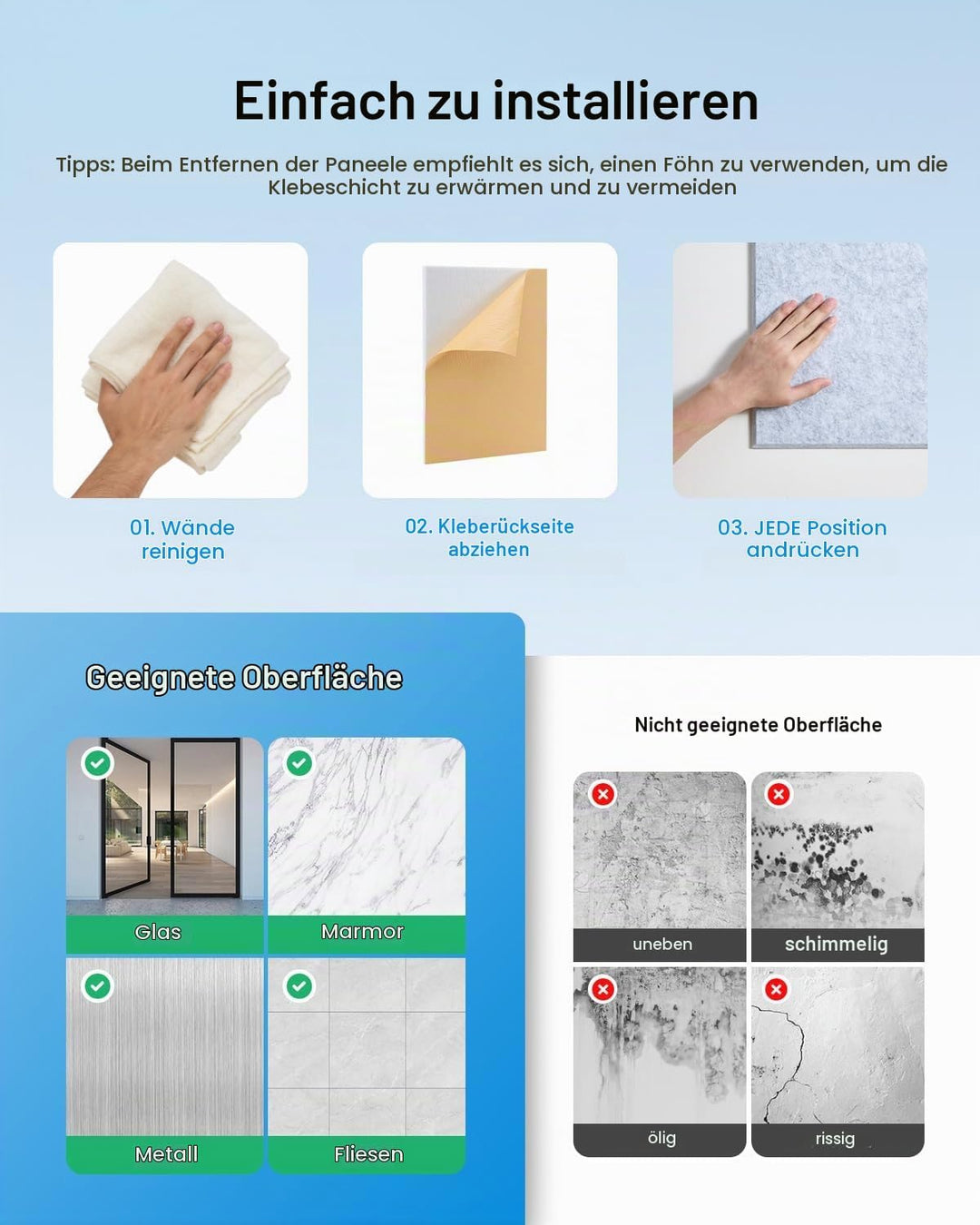 Einfach zu installieren

Tipps: Beim Entfernen der Paneele empfiehlt es sich, einen Föhn zu verwenden, um die Klebeschicht zu erwärmen und zu vermeiden

01. Wände reinigen

02. Kleberückseite abziehen

03. JEDE Position andrücken

Geeignete Oberfläche

Glas

Marmor

Metall

Fliesen

Nicht geeignete Oberfläche

uneben

schimmelig

ölig

rissig