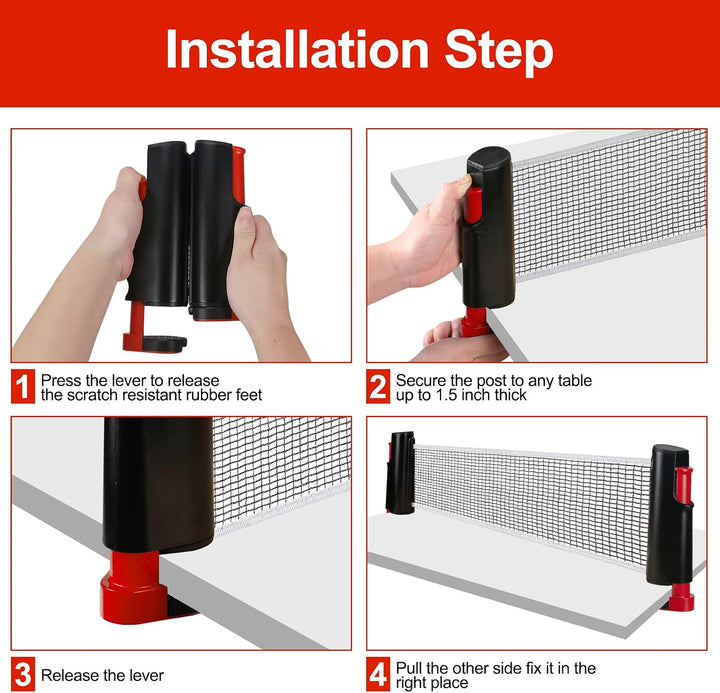 Installation Step

1 Press the lever to release the scratch resistant rubber feet

2 Secure the post to any table up to 1.5 inch thick

3 Release the lever

4 Pull the other side fix it in the right place