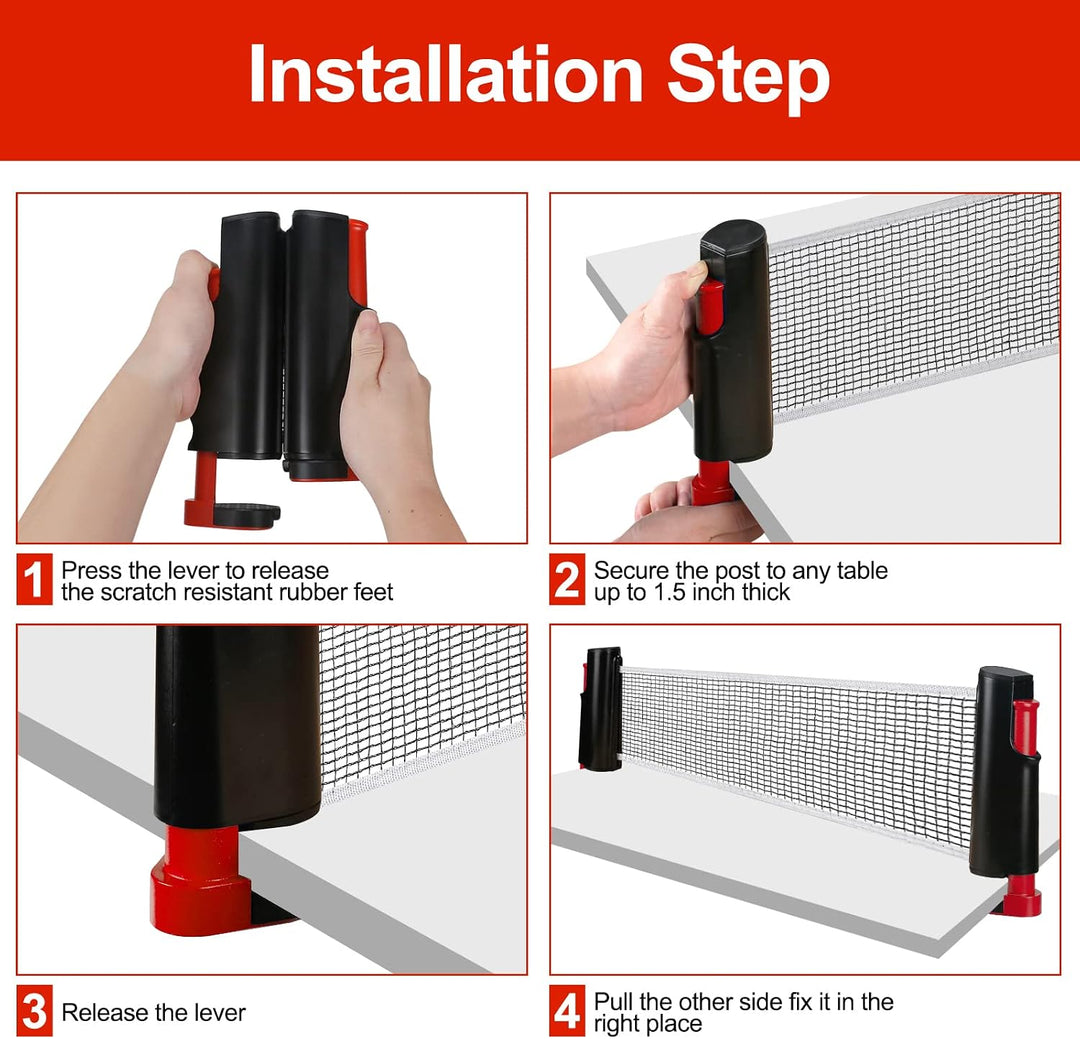 Installation Step

1 Press the lever to release the scratch resistant rubber feet

2 Secure the post to any table up to 1.5 inch thick

3 Release the lever

4 Pull the other side fix it in the right place