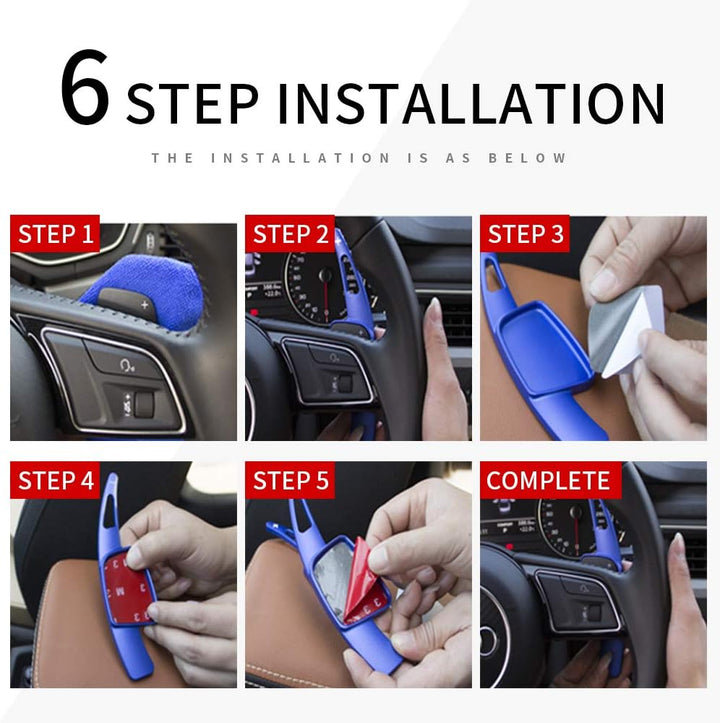 6 STEP INSTALLATION

THE INSTALLATION IS AS BELOW

STEP 1

STEP 2

STEP 3

STEP 4

STEP 5

COMPLETE