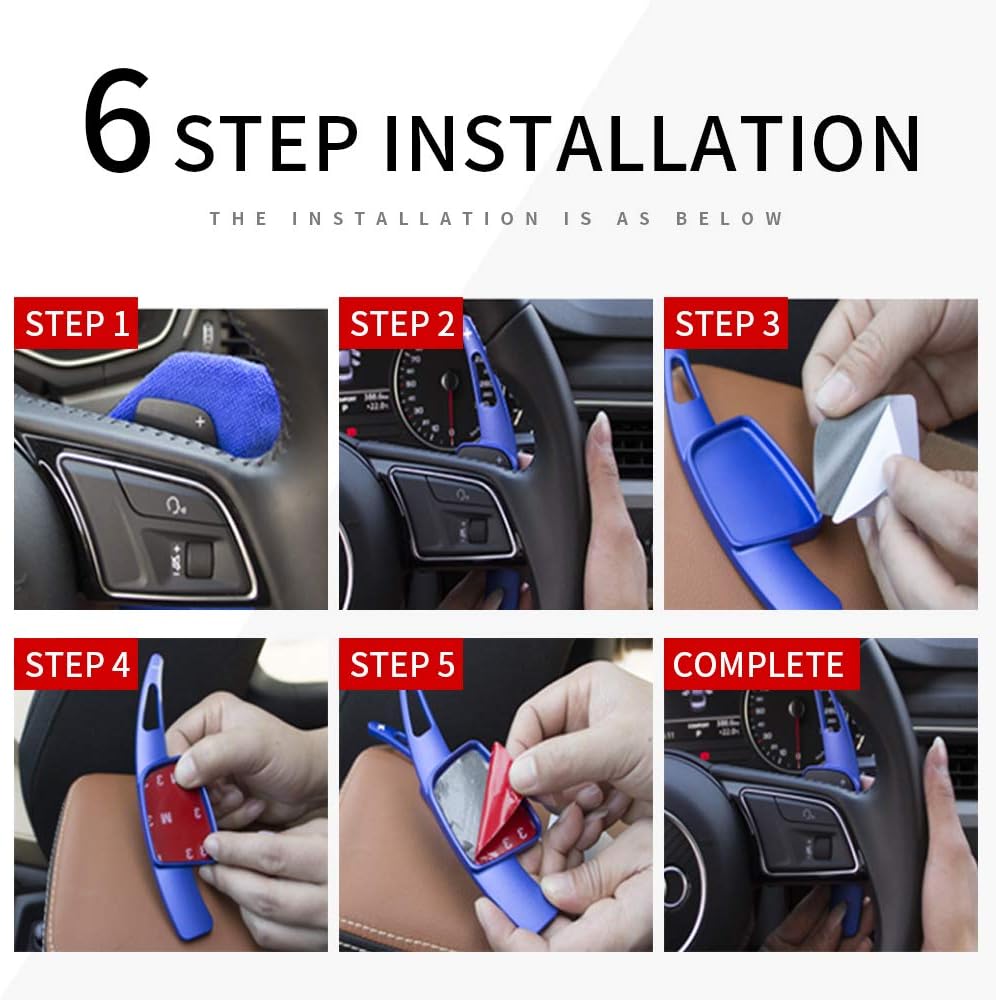 6 STEP INSTALLATION

THE INSTALLATION IS AS BELOW

STEP 1

STEP 2

STEP 3

STEP 4

STEP 5

COMPLETE