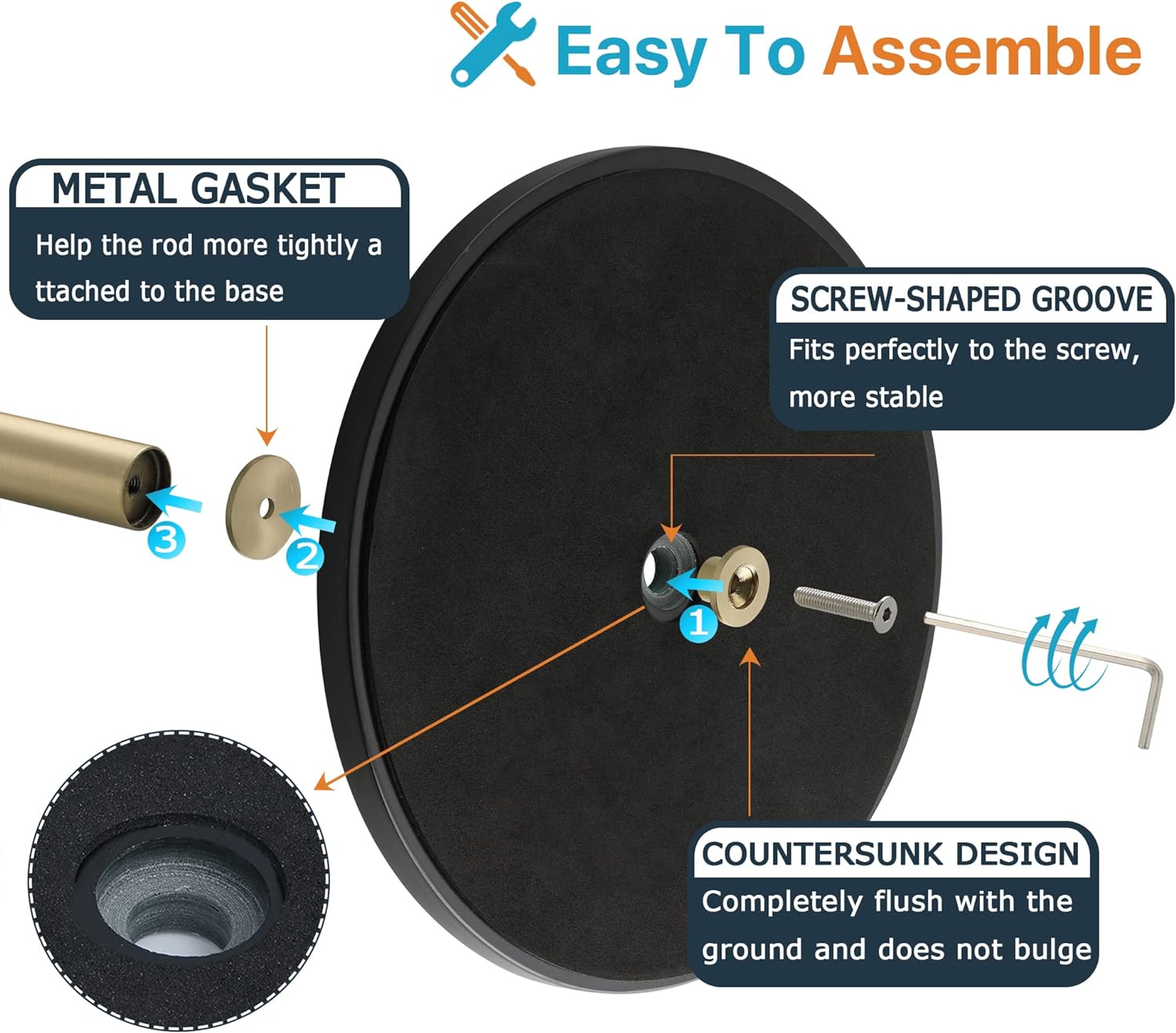 Easy To Assemble

METAL GASKET

Help the rod more tightly a ttached to the base

SCREW-SHAPED GROOVE

Fits perfectly to the screw, more stable

3

2

1

COUNTERSUNK DESIGN

Completely flush with the ground and does not bulge