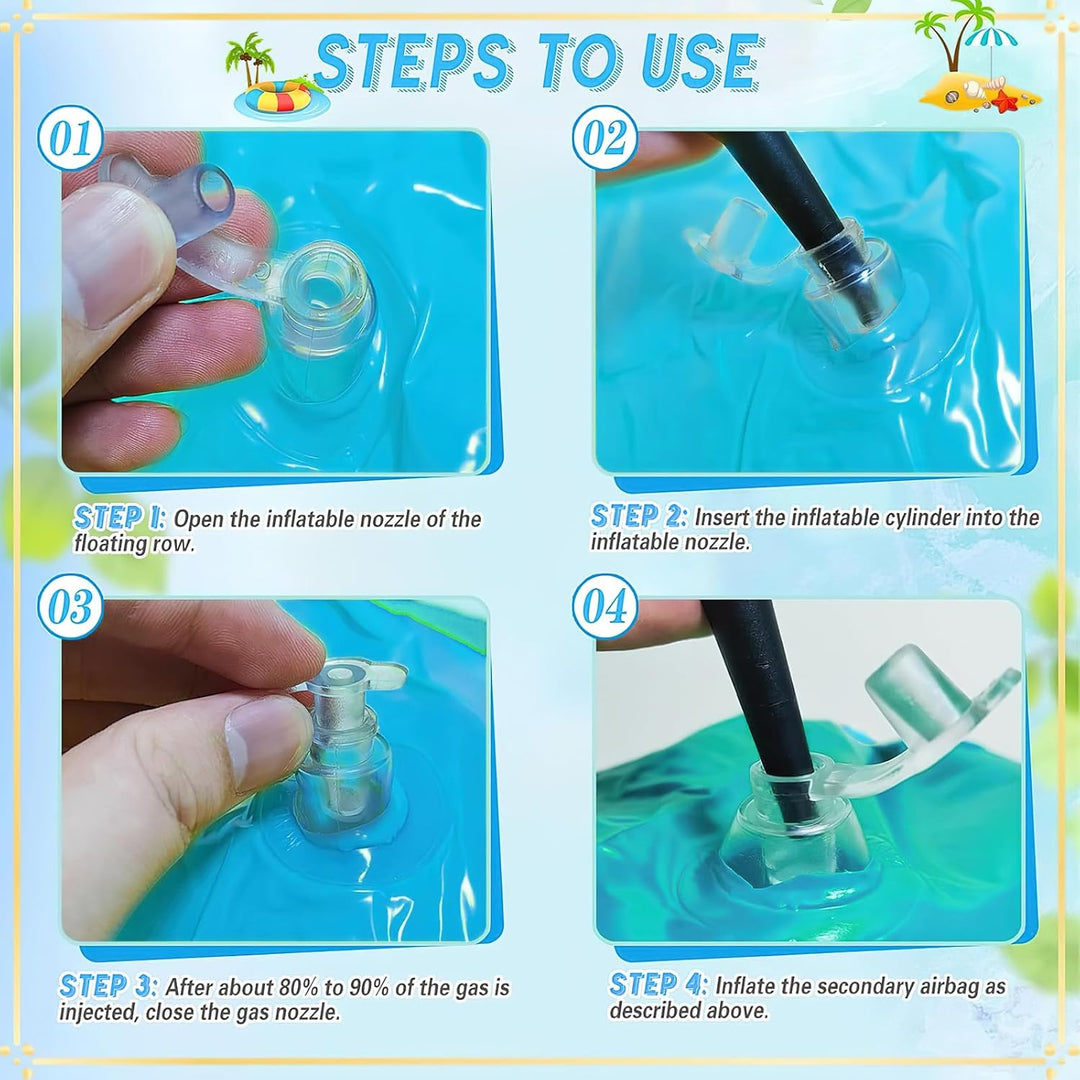 STEPS TO USE

01

STEP 1: Open the inflatable nozzle of the floating row.

02

STEP 2: Insert the inflatable cylinder into the inflatable nozzle.

03

STEP 3: After about 80% to 90% of the gas is injected, close the gas nozzle.

04

STEP 4: Inflate the secondary airbag as described above.