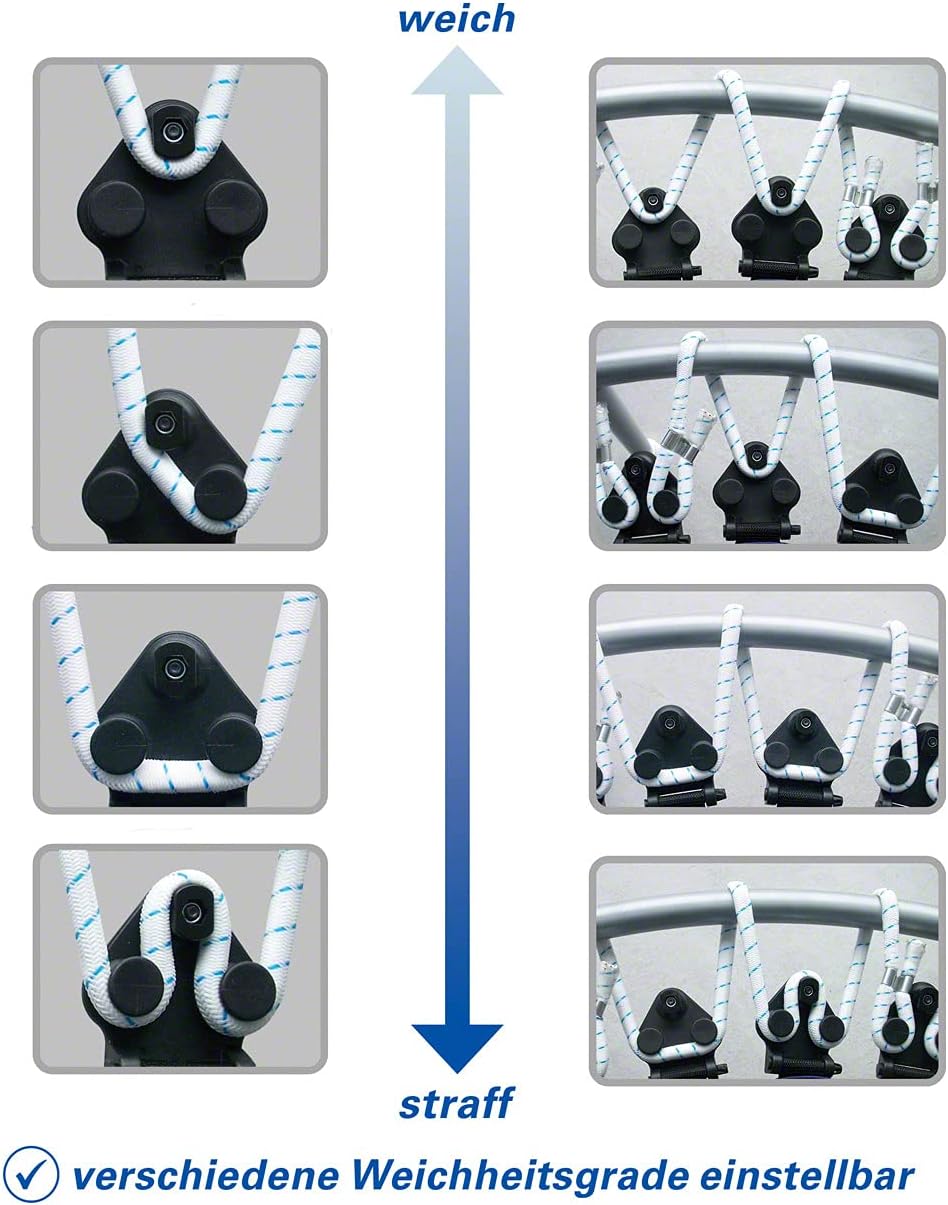 weich

straff

verschiedene Weichheitsgrade einstellbar