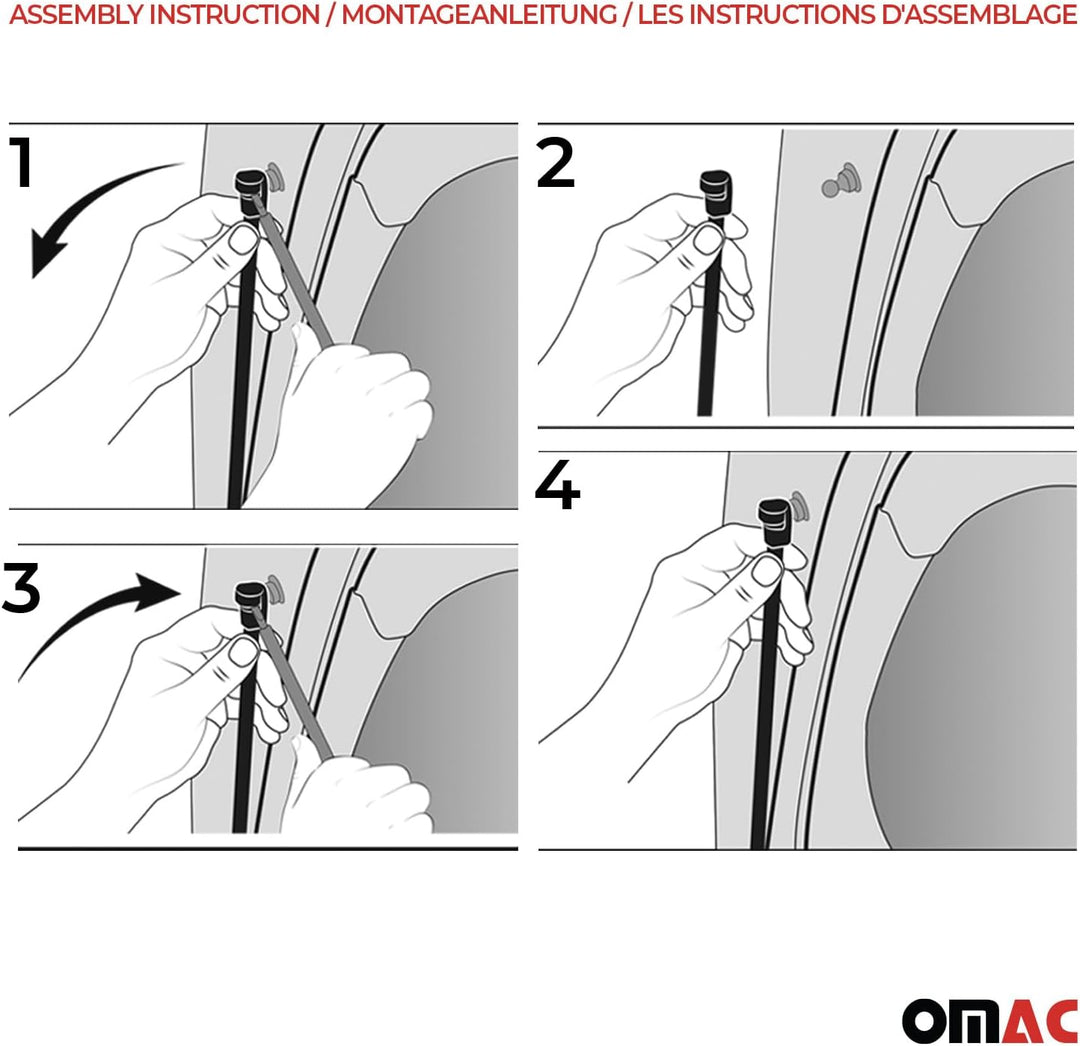 ASSEMBLY INSTRUCTION / MONTAGEANLEITUNG / LES INSTRUCTIONS D'ASSEMBLAGE

1

2

3

4

OMAC