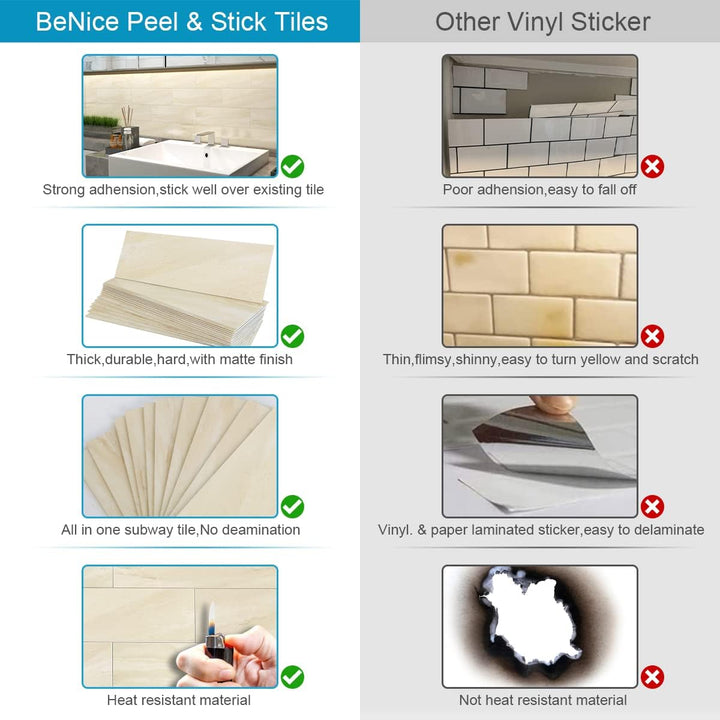 BeNice Peel & Stick Tiles

Strong adhension,stick well over existing tile

Thick,durable,hard,with matte finish

All in one subway tile,No deamination

Heat resistant material

Other Vinyl Sticker

Poor adhension,easy to fall off

Thin,flimsy,shinny,easy to turn yellow and scratch

Vinyl. & paper laminated sticker,easy to delaminate

Not heat resistant material