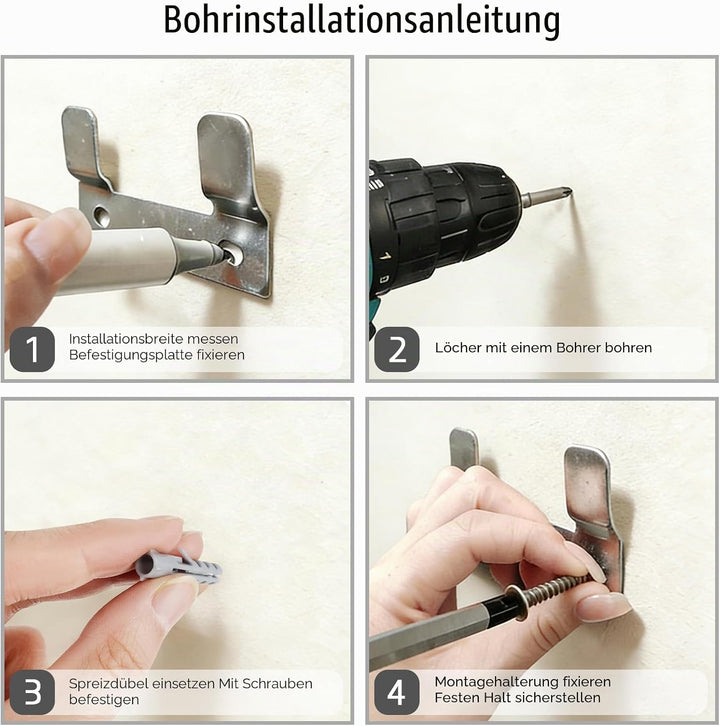 Bohrinstallationsanleitung

1 Installationsbreite messen Befestigungsplatte fixieren

2 Löcher mit einem Bohrer bohren

3 Spreizdübel einsetzen Mit Schrauben befestigen

4 Montagehalterung fixieren Festen Halt sicherstellen