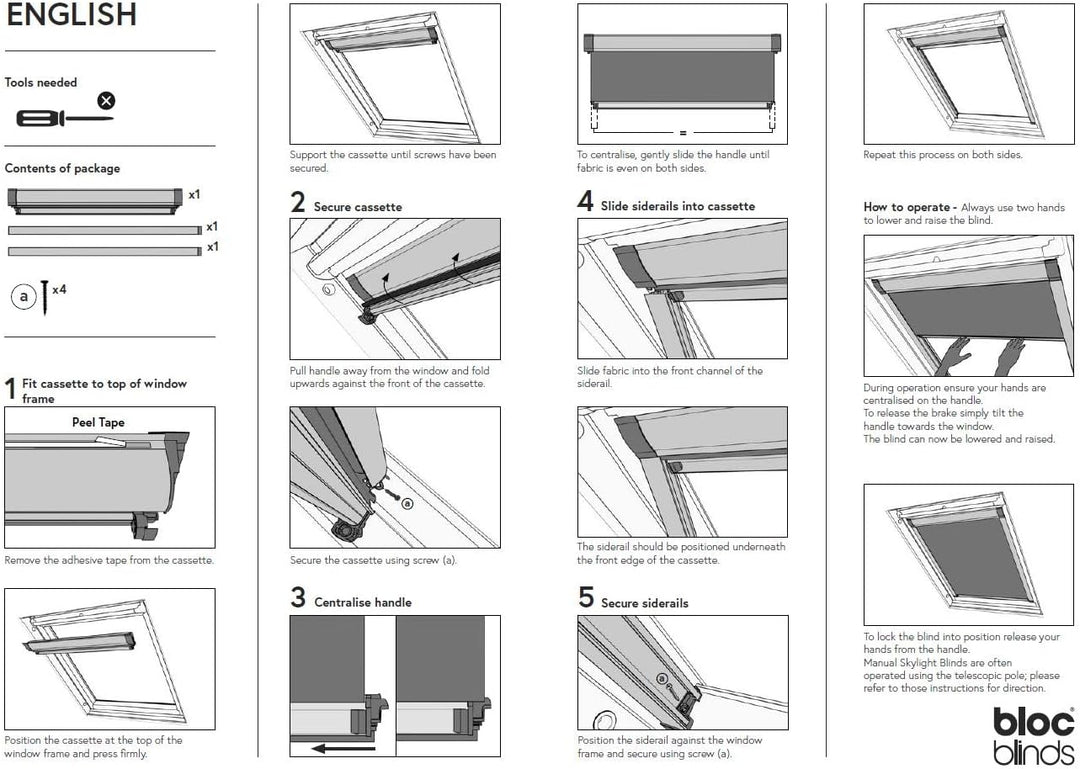 ENGLISH

Tools needed

Contents of package

x1

x1

x1

a x4

1 Fit cassette to top of window frame

Peel Tape

Remove the adhesive tape from the cassette.

Position the cassette at the top of the window frame and press firmly.

Support the cassette until screws have been secured.

2 Secure cassette

Pull handle away from the window and fold upwards against the front of the cassette.

a

Secure the cassette using screw (a).

3 Centralise handle

=

To centralise, gently slide the handle until fabric is even on both sides.

4 Slide siderails into cassette

Slide fabric into the front channel of the siderail.

The siderail should be positioned underneath the front edge of the cassette.

5 Secure siderails

a

Position the siderail against the window frame and secure using screw (a).

Repeat this process on both sides.

How to operate - Always use two hands to lower and raise the blind.

During operation ensure your hands are centralised on the handle.
To release the brake simply tilt the handle towards the window.
The blind can now be lowered and raised.

To lock the blind into position release your hands from the handle.
Manual Skylight Blinds are often operated using the telescopic pole; please refer to those instructions for direction.

bloc blinds