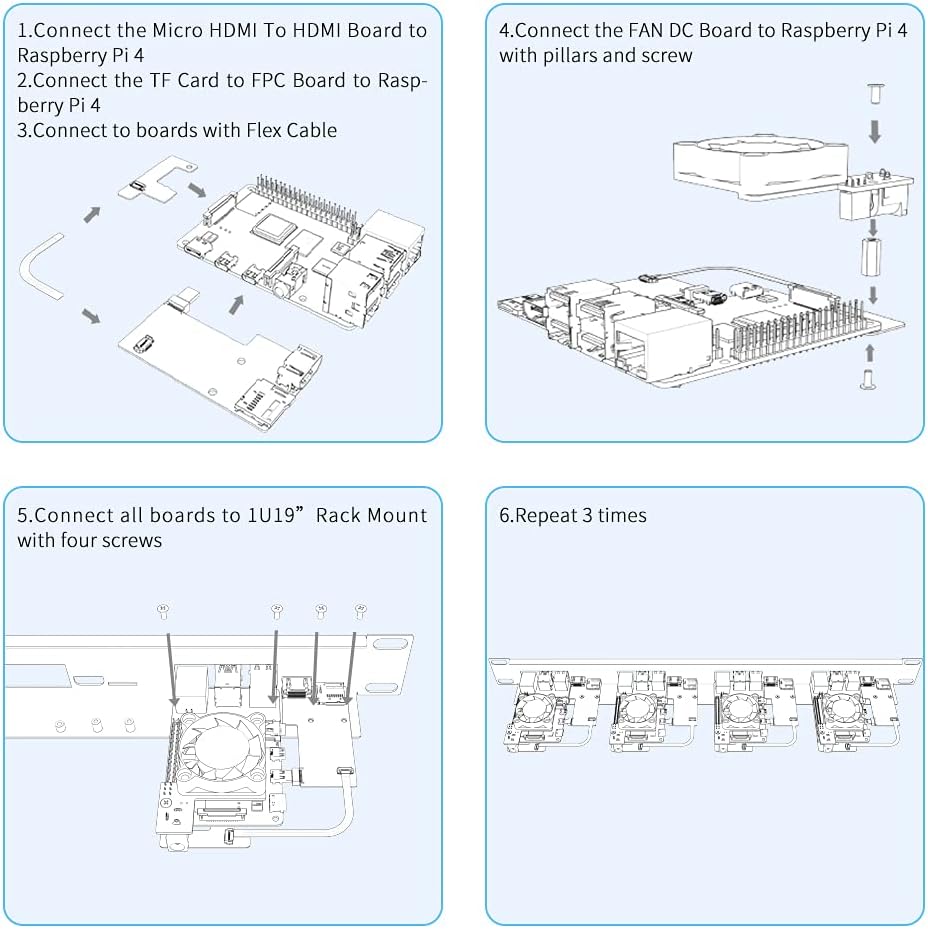 1.Connect the Micro HDMI To HDMI Board to Raspberry Pi 4
2.Connect the TF Card to FPC Board to Raspberry Pi 4
3.Connect to boards with Flex Cable

4.Connect the FAN DC Board to Raspberry Pi 4 with pillars and screw

5.Connect all boards to 1U19” Rack Mount with four screws

6.Repeat 3 times