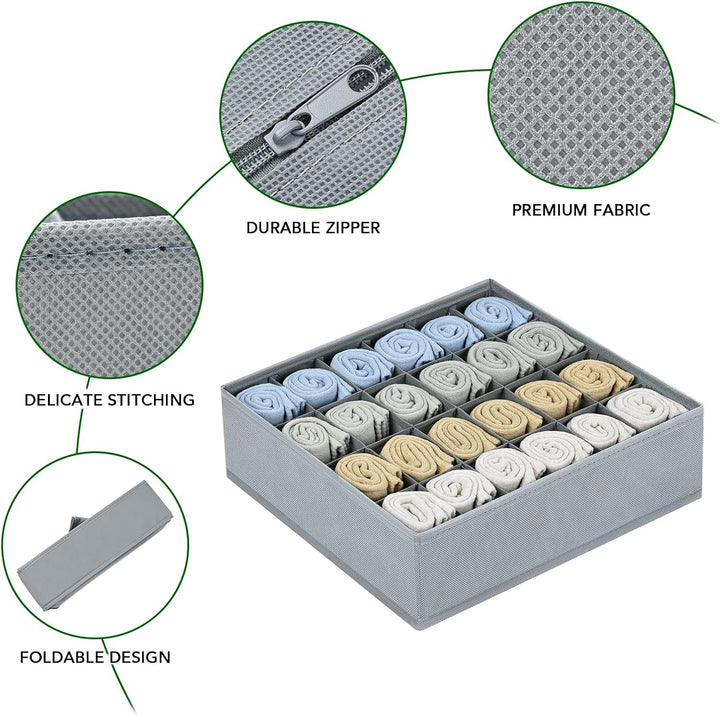 DURABLE ZIPPER

PREMIUM FABRIC

DELICATE STITCHING

FOLDABLE DESIGN