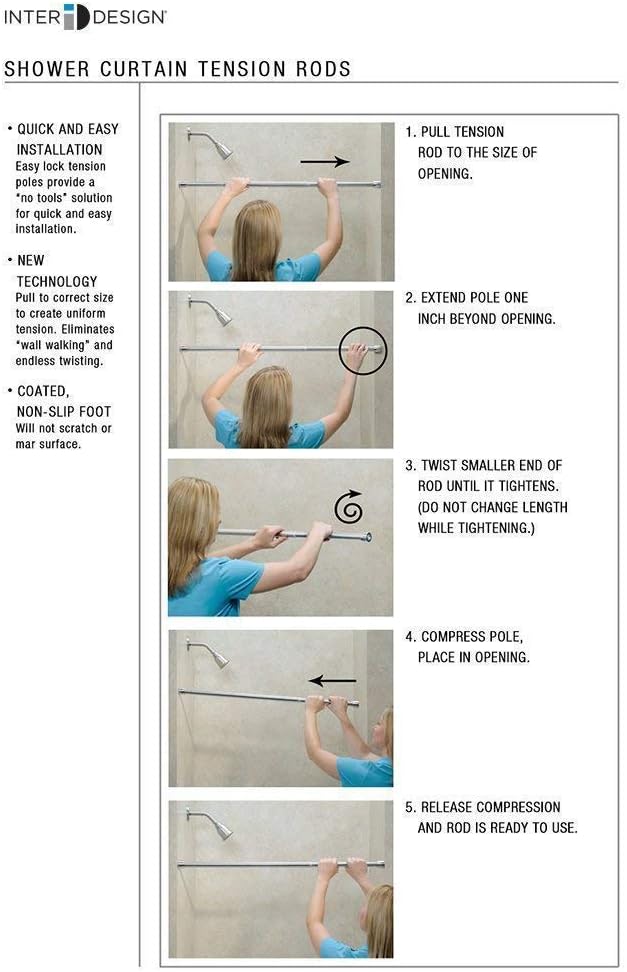 INTER DESIGN

SHOWER CURTAIN TENSION RODS

• QUICK AND EASY INSTALLATION
Easy lock tension poles provide a "no tools" solution for quick and easy installation.

• NEW TECHNOLOGY
Pull to correct size to create uniform tension. Eliminates "wall walking" and endless twisting.

• COATED, NON-SLIP FOOT
Will not scratch or mar surface.

1. PULL TENSION ROD TO THE SIZE OF OPENING.

2. EXTEND POLE ONE INCH BEYOND OPENING.

3. TWIST SMALLER END OF ROD UNTIL IT TIGHTENS. (DO NOT CHANGE LENGTH WHILE TIGHTENING.)

4. COMPRESS POLE, PLACE IN OPENING.

5. RELEASE COMPRESSION AND ROD IS READY TO USE.