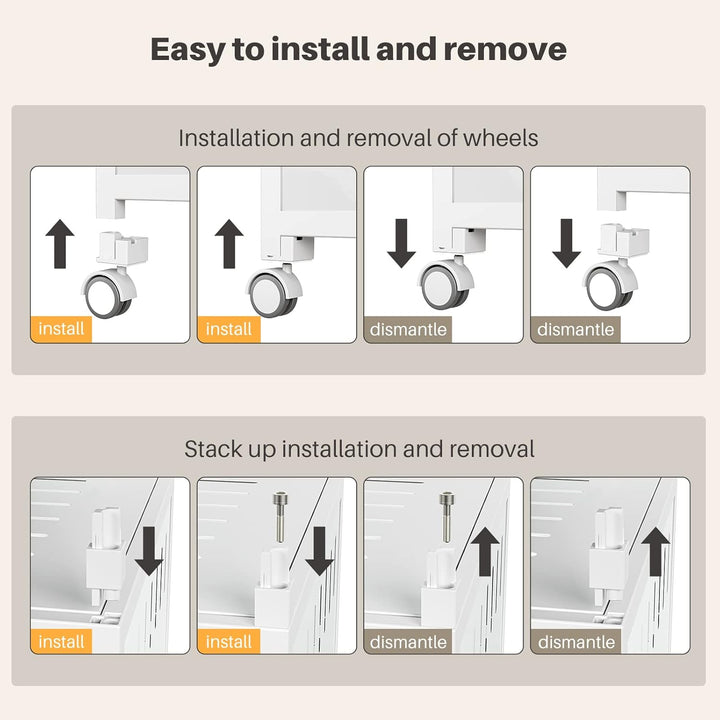 Easy to install and remove

Installation and removal of wheels

install

install

dismantle

dismantle

Stack up installation and removal

install

install

dismantle

dismantle