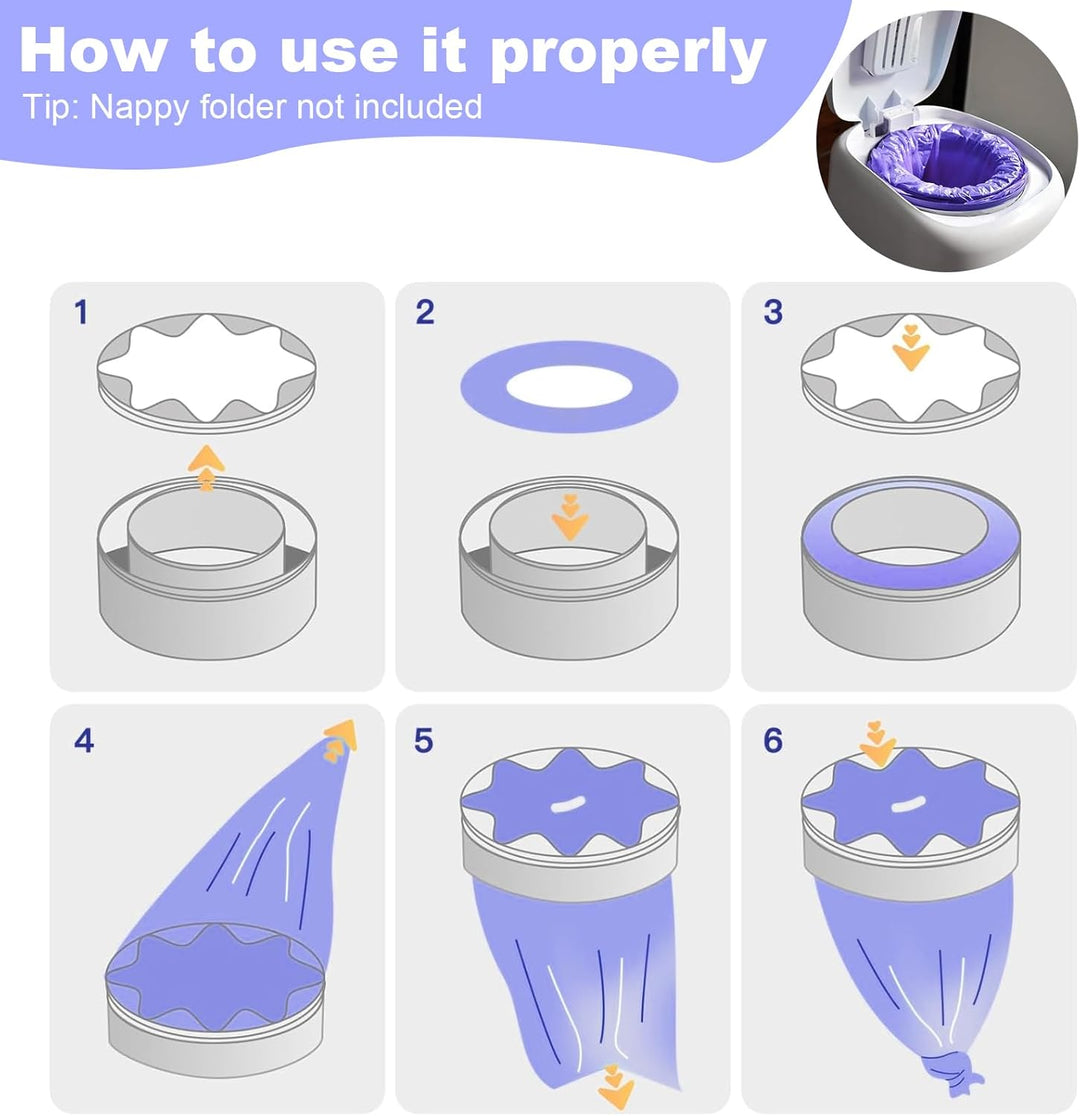 How to use it properly
Tip: Nappy folder not included

1

2

3

4

5

6