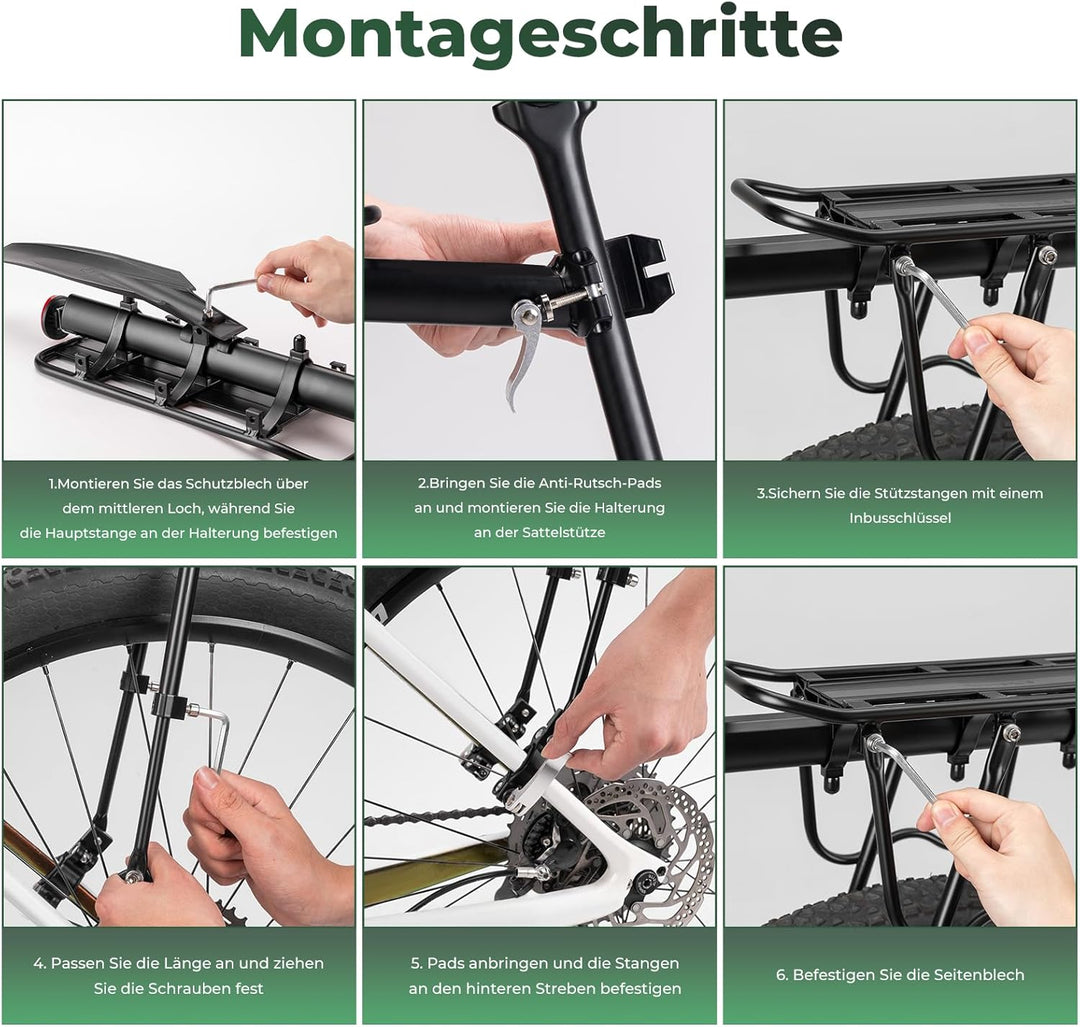 Montageschritte

1.Montieren Sie das Schutzblech über dem mittleren Loch, während Sie die Hauptstange an der Halterung befestigen

2.Bringen Sie die Anti-Rutsch-Pads an und montieren Sie die Halterung an der Sattelstütze

3.Sichern Sie die Stützstangen mit einem Inbusschlüssel

4. Passen Sie die Länge an und ziehen Sie die Schrauben fest

5. Pads anbringen und die Stangen an den hinteren Streben befestigen

6. Befestigen Sie die Seitenblech