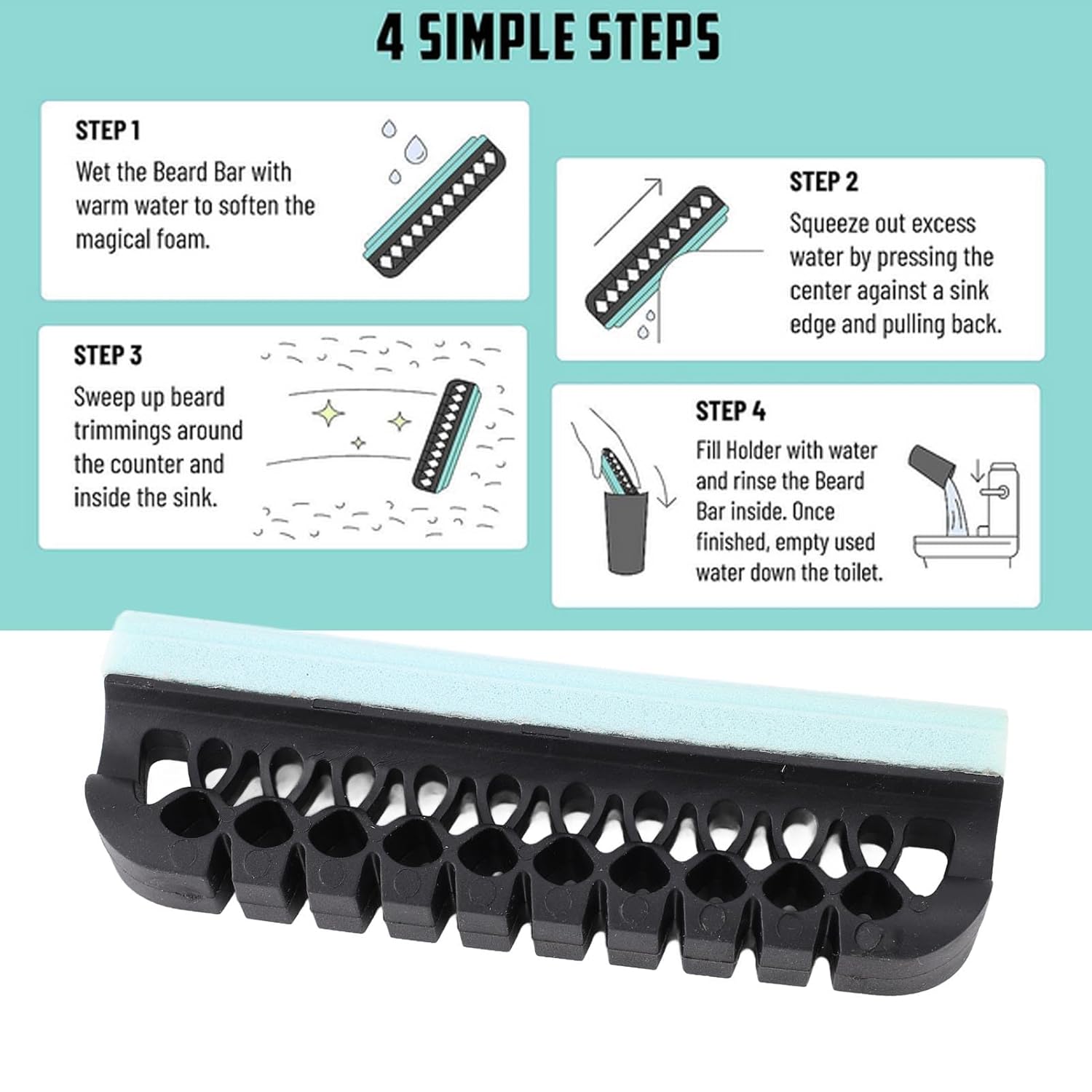 4 SIMPLE STEPS

STEP 1
Wet the Beard Bar with warm water to soften the magical foam.

STEP 2
Squeeze out excess water by pressing the center against a sink edge and pulling back.

STEP 3
Sweep up beard trimmings around the counter and inside the sink.

STEP 4
Fill Holder with water and rinse the Beard Bar inside. Once finished, empty used water down the toilet.